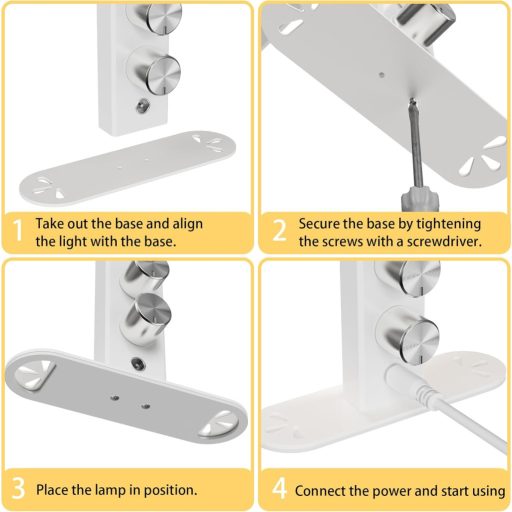 1 Take out the base and align the light with the base.

2 Secure the base by tightening the screws with a screwdriver.

3 Place the lamp in position.

4 Connect the power and start using