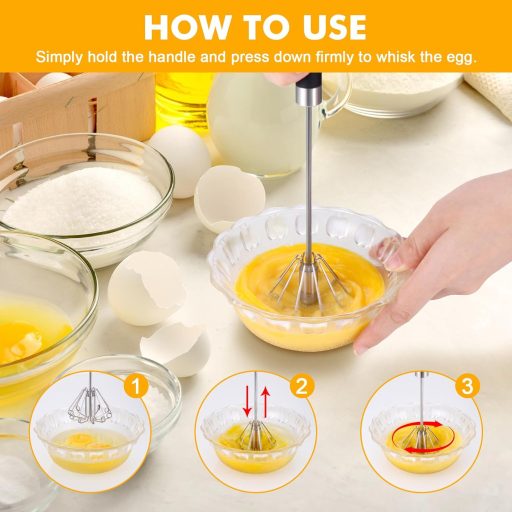 HOW TO USE

Simply hold the handle and press down firmly to whisk the egg.

1

2

3