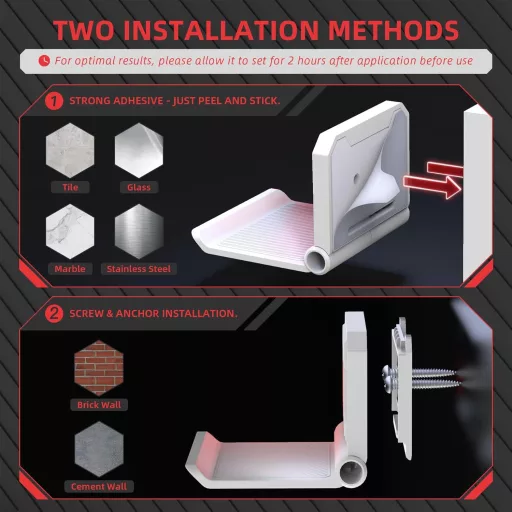 TWO INSTALLATION METHODS

For optimal results, please allow it to set for 2 hours after application before use

1 STRONG ADHESIVE - JUST PEEL AND STICK.

Tile

Glass

Marble

Stainless Steel

2 SCREW & ANCHOR INSTALLATION.

Brick Wall

Cement Wall