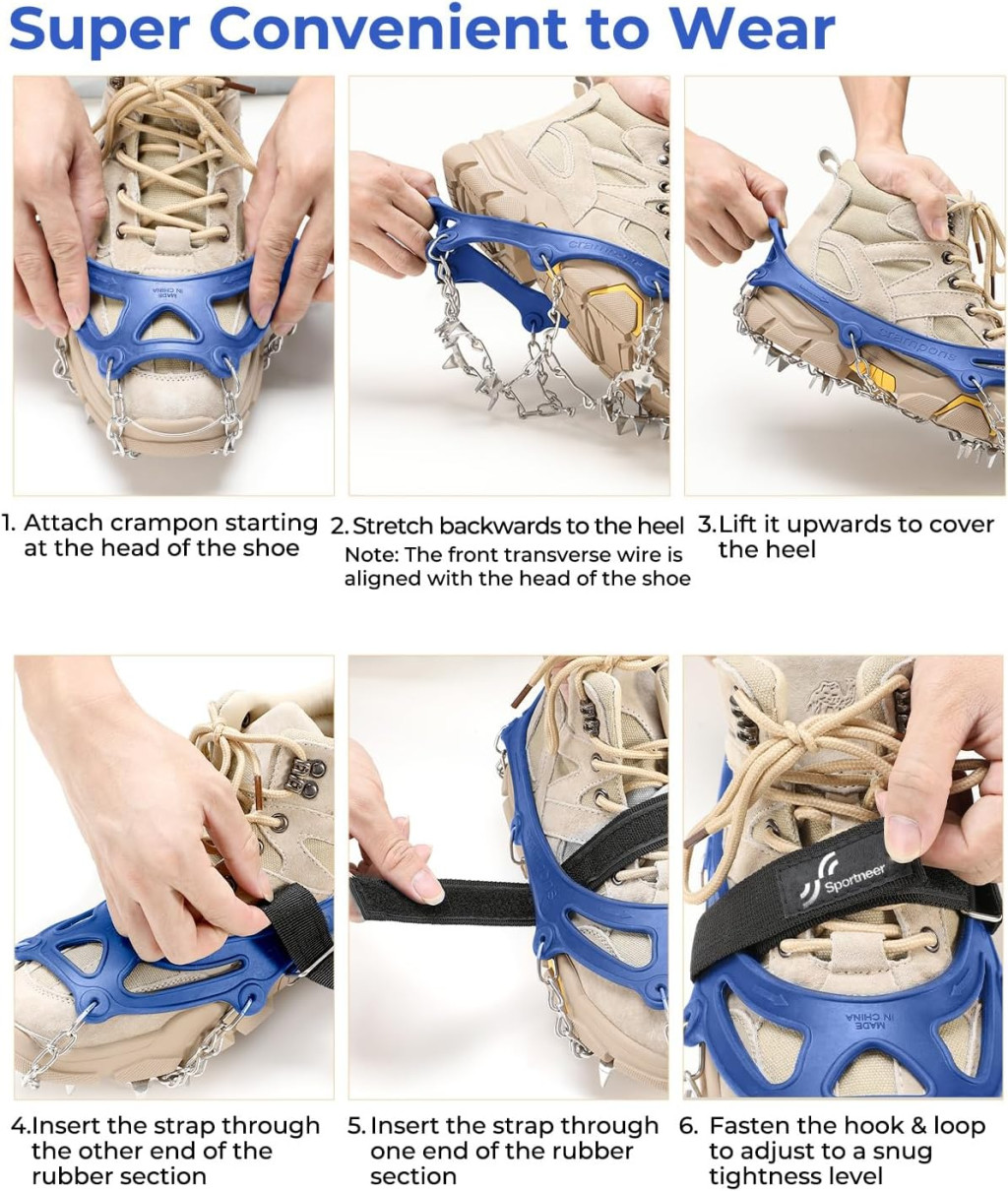 Super Convenient to Wear

MADE IN CHINA

crampons

crampons

1. Attach crampon starting at the head of the shoe

2. Stretch backwards to the heel
Note: The front transverse wire is aligned with the head of the shoe

3. Lift it upwards to cover the heel

Sportneer

MADE IN CHINA

4. Insert the strap through the other end of the rubber section

5. Insert the strap through one end of the rubber section

6. Fasten the hook & loop to adjust to a snug tightness level