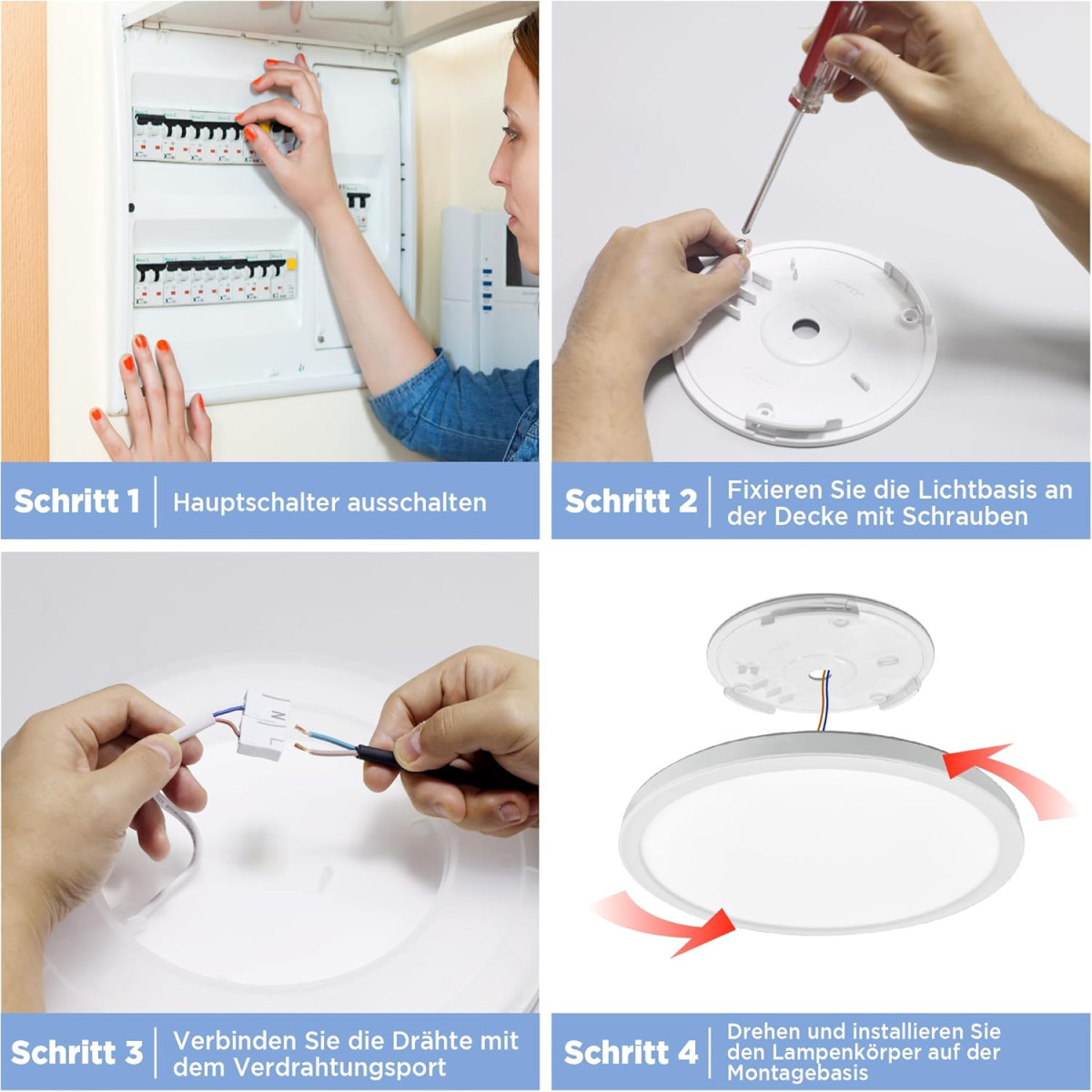 Schritt 1 Hauptschalter ausschalten

Schritt 2 Fixieren Sie die Lichtbasis an der Decke mit Schrauben

N L

Schritt 3 Verbinden Sie die Drähte mit dem Verdrahtungsport

Schritt 4 Drehen und installieren Sie den Lampenkörper auf der Montagebasis