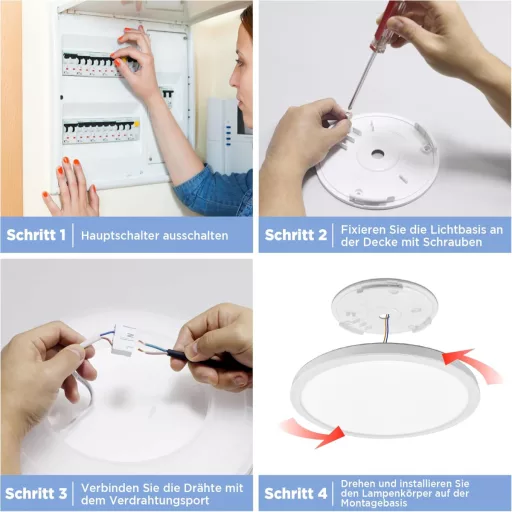 Schritt 1
Hauptschalter ausschalten

Schritt 2
Fixieren Sie die Lichtbasis an der Decke mit Schrauben

Schritt 3
Verbinden Sie die Drähte mit dem Verdrahtungsport

Schritt 4
Drehen und installieren Sie den Lampenkörper auf der Montagebasis