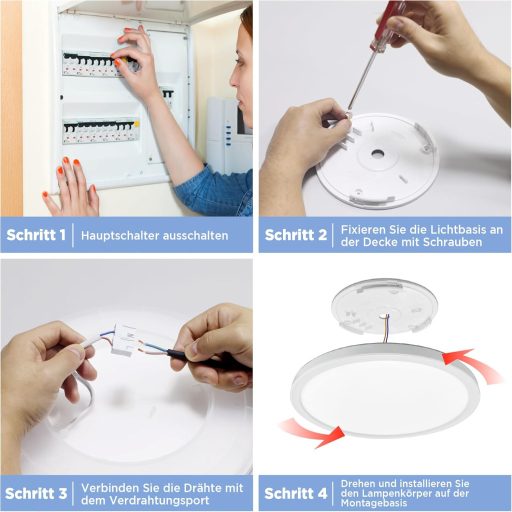 Schritt 1 Hauptschalter ausschalten

Schritt 2 Fixieren Sie die Lichtbasis an der Decke mit Schrauben

Schritt 3 Verbinden Sie die Drähte mit dem Verdrahtungsport

Schritt 4 Drehen und installieren Sie den Lampenkörper auf der Montagebasis