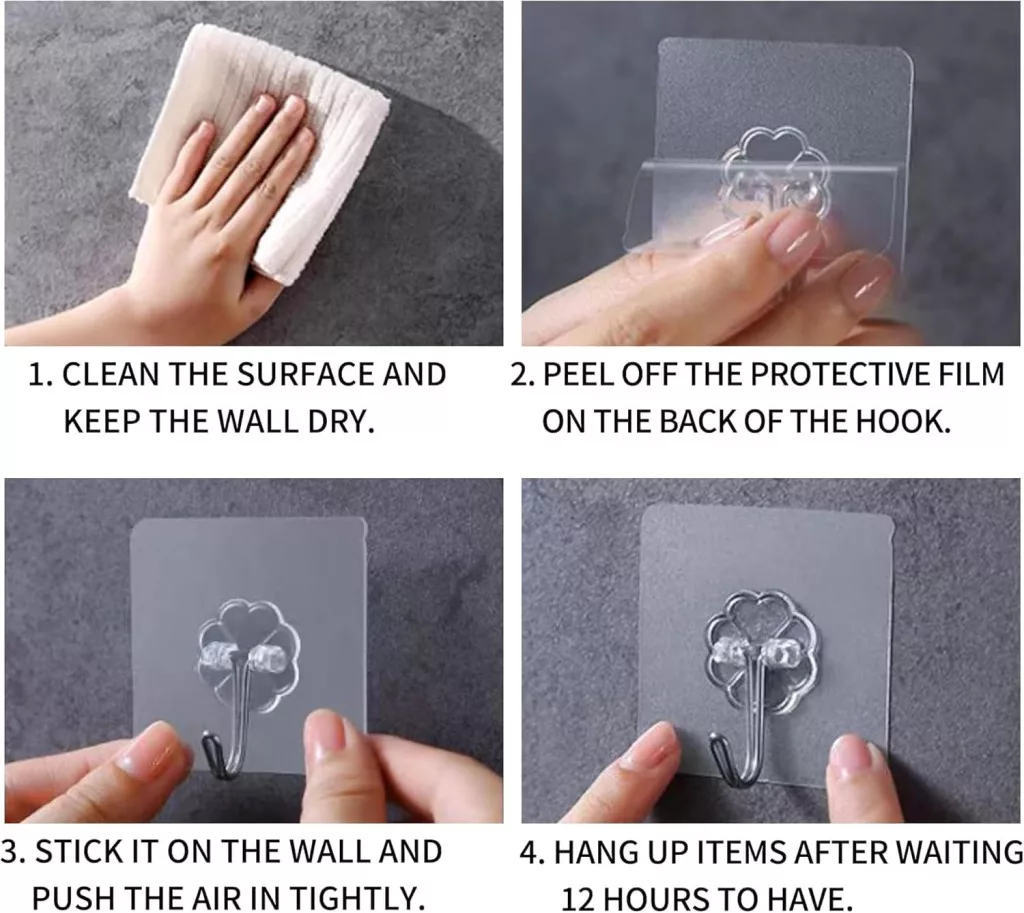 1. CLEAN THE SURFACE AND KEEP THE WALL DRY.

2. PEEL OFF THE PROTECTIVE FILM ON THE BACK OF THE HOOK.

3. STICK IT ON THE WALL AND PUSH THE AIR IN TIGHTLY.

4. HANG UP ITEMS AFTER WAITING 12 HOURS TO HAVE.