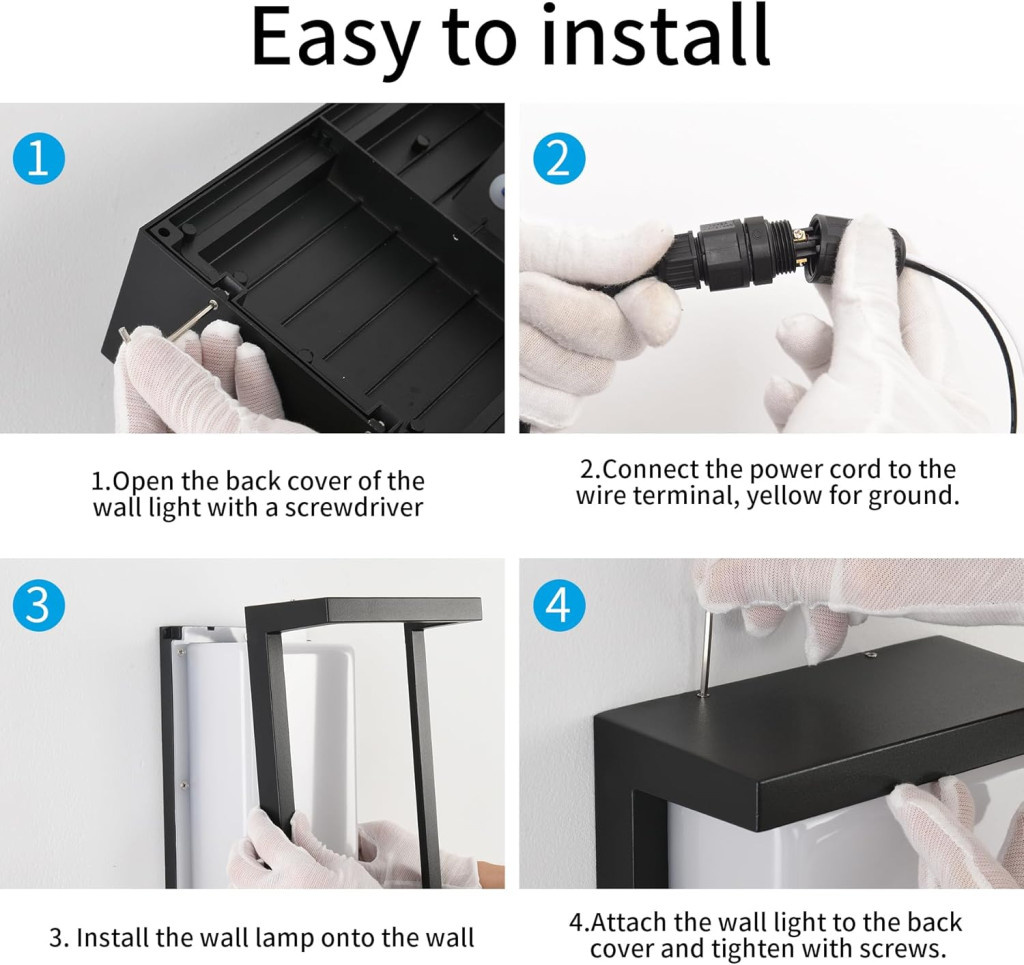 Easy to install

1

1.Open the back cover of the wall light with a screwdriver

2

2.Connect the power cord to the wire terminal, yellow for ground.

3

3. Install the wall lamp onto the wall

4

4.Attach the wall light to the back cover and tighten with screws.