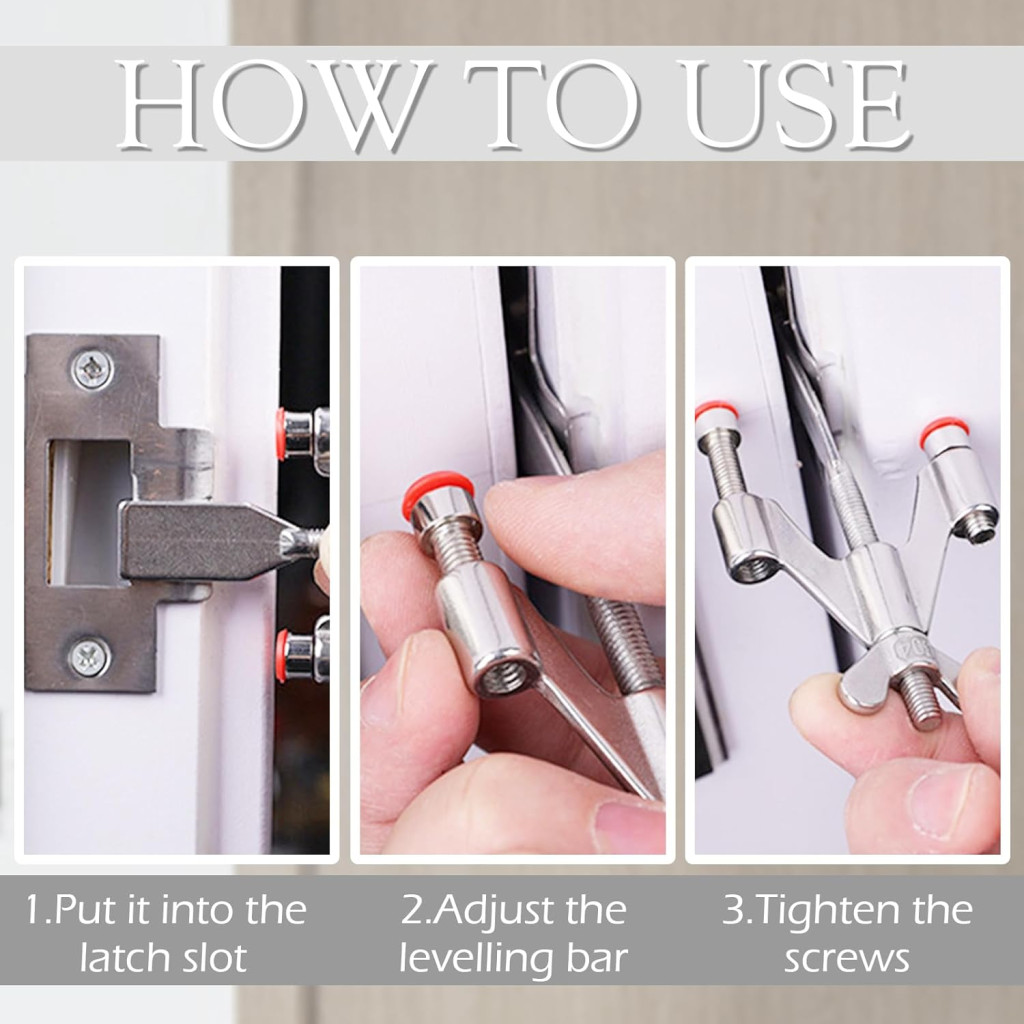 HOW TO USE

1.Put it into the latch slot

2.Adjust the levelling bar

3.Tighten the screws