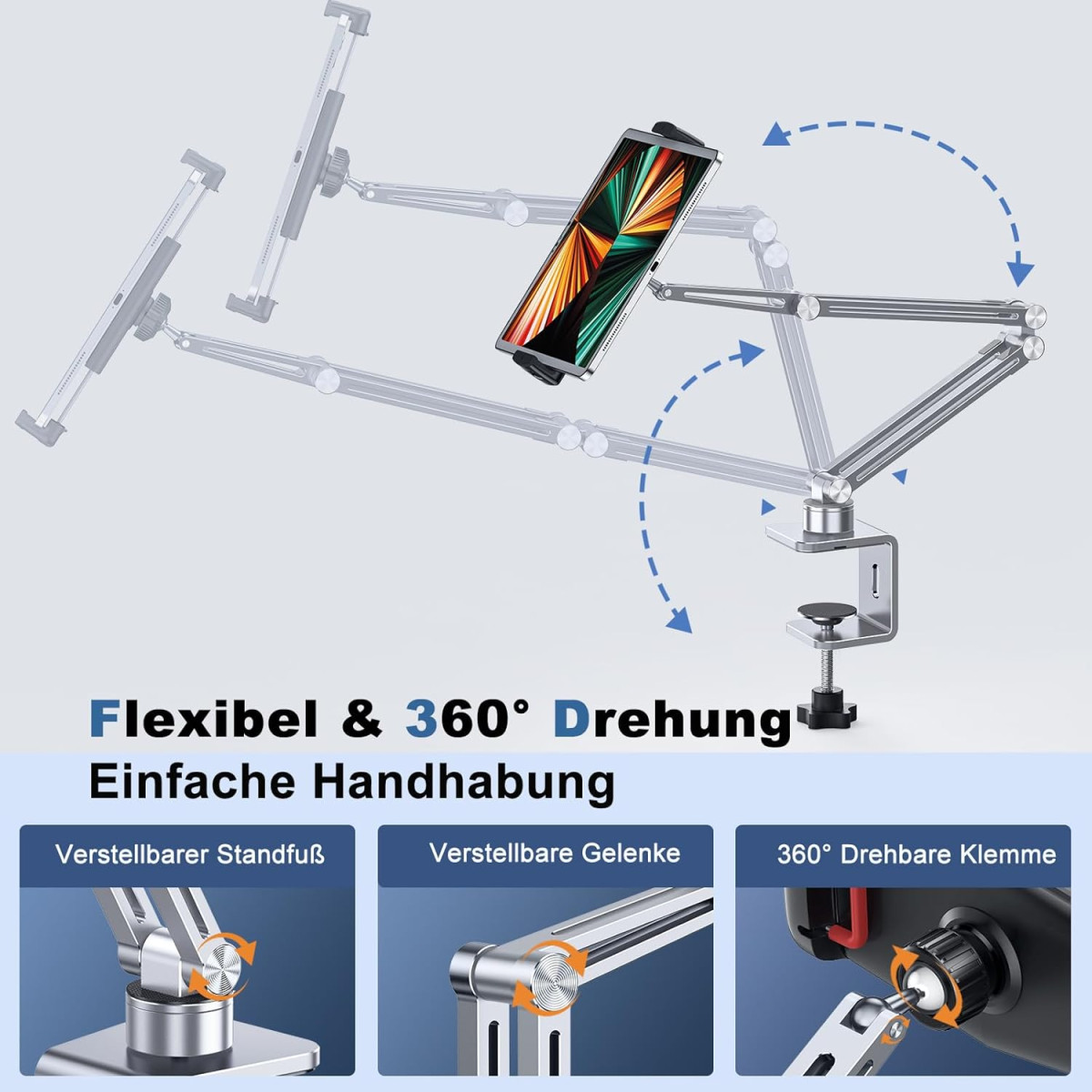 Flexibel & 360° Drehung
Einfache Handhabung

Verstellbarer Standfuß

Verstellbare Gelenke

360° Drehbare Klemme