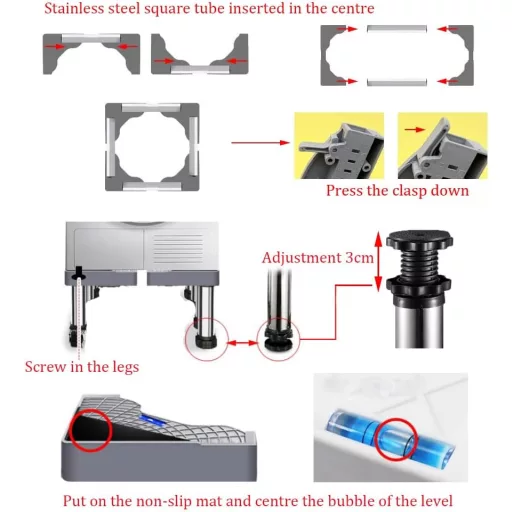 Stainless steel square tube inserted in the centre

Press the clasp down

Adjustment 3cm

Screw in the legs

Put on the non-slip mat and centre the bubble of the level