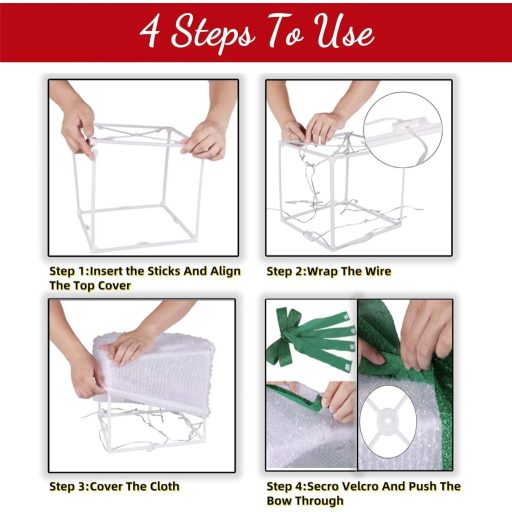 4 Steps To Use

Step 1:Insert the Sticks And Align The Top Cover

Step 2:Wrap The Wire

Step 3:Cover The Cloth

Step 4:Secro Velcro And Push The Bow Through