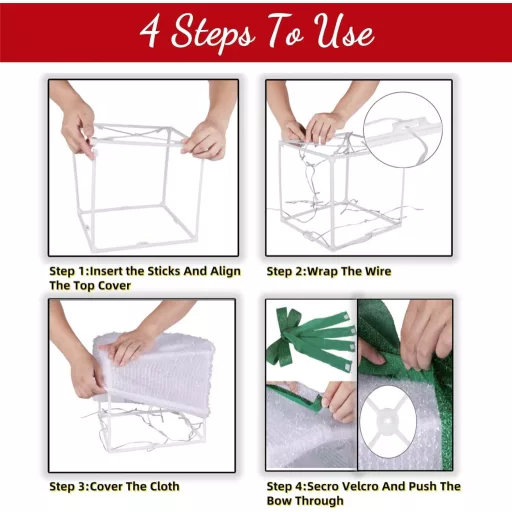 4 Steps To Use

Step 1:Insert the Sticks And Align The Top Cover

Step 2:Wrap The Wire

Step 3:Cover The Cloth

Step 4:Secro Velcro And Push The Bow Through