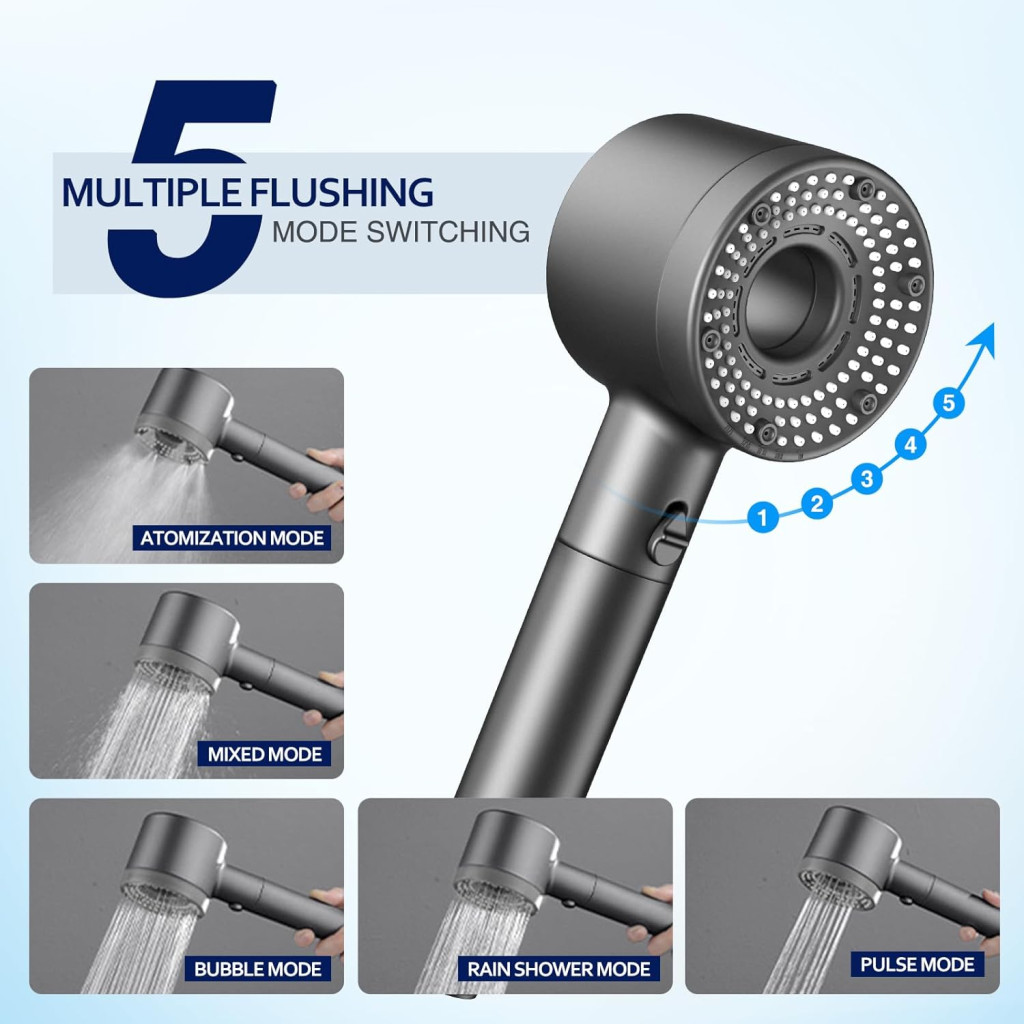 5
MULTIPLE FLUSHING
MODE SWITCHING

1
2
3
4
5

ATOMIZATION MODE

MIXED MODE

BUBBLE MODE

RAIN SHOWER MODE

PULSE MODE