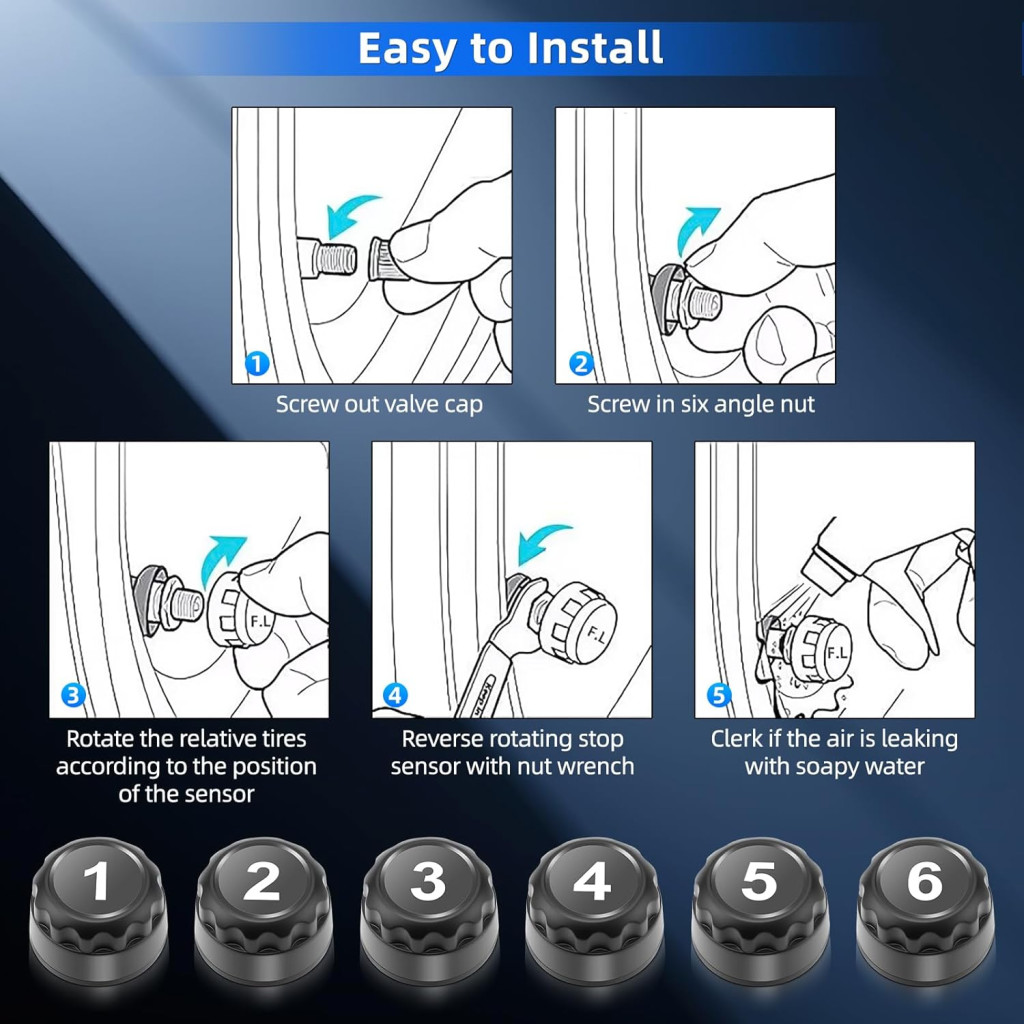 Easy to Install

1
Screw out valve cap

2
Screw in six angle nut

F.L
3
Rotate the relative tires according to the position of the sensor

F.L
4
Reverse rotating stop sensor with nut wrench

F.L
5
Clerk if the air is leaking with soapy water

1

2

3

4

5

6