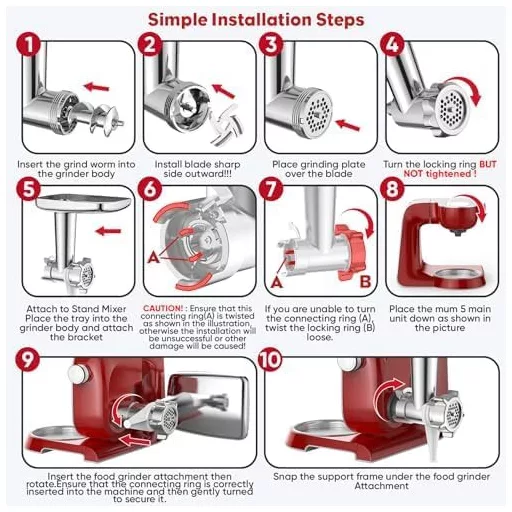 Simple Installation Steps

1

Insert the grind worm into the grinder body

2

Install blade sharp side outward!!!

3

Place grinding plate over the blade

4

Turn the locking ring BUT NOT tightened !

5

Attach to Stand Mixer Place the tray into the grinder body and attach the bracket

6

A

CAUTION! : Ensure that this connecting ring(A) is twisted as shown in the illustration, otherwise the installation will be unsuccessful or other damage will be caused!

7

A

B

If you are unable to turn the connecting ring (A), twist the locking ring (B) loose.

8

Place the mum 5 main unit down as shown in the picture

9

Insert the food grinder attachment then rotate.Ensure that the connecting ring is correctly inserted into the machine and then gently turned to secure it.

10

Snap the support frame under the food grinder Attachment