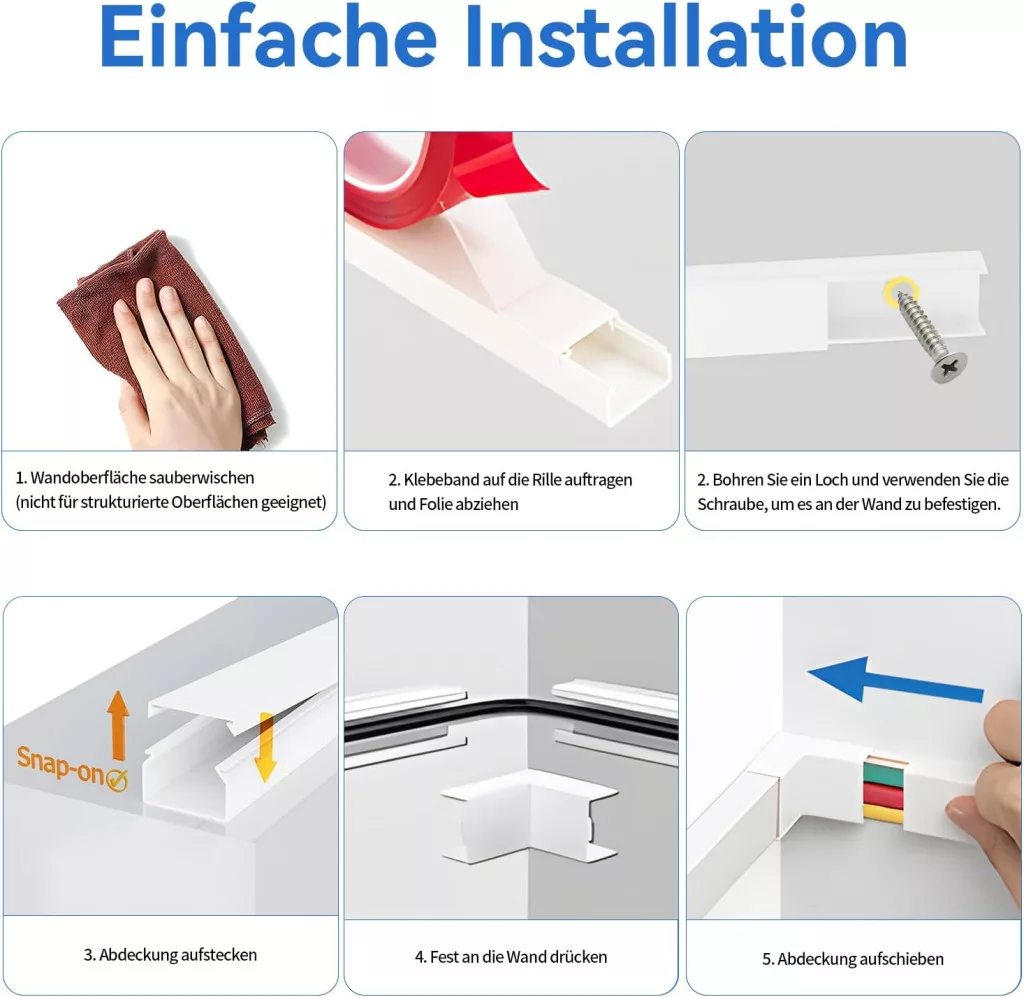 Einfache Installation

1. Wandoberfläche sauberwischen (nicht für strukturierte Oberflächen geeignet)

2. Klebeband auf die Rille auftragen und Folie abziehen

2. Bohren Sie ein Loch und verwenden Sie die Schraube, um es an der Wand zu befestigen.

Snap-on

3. Abdeckung aufstecken

4. Fest an die Wand drücken

5. Abdeckung aufschieben