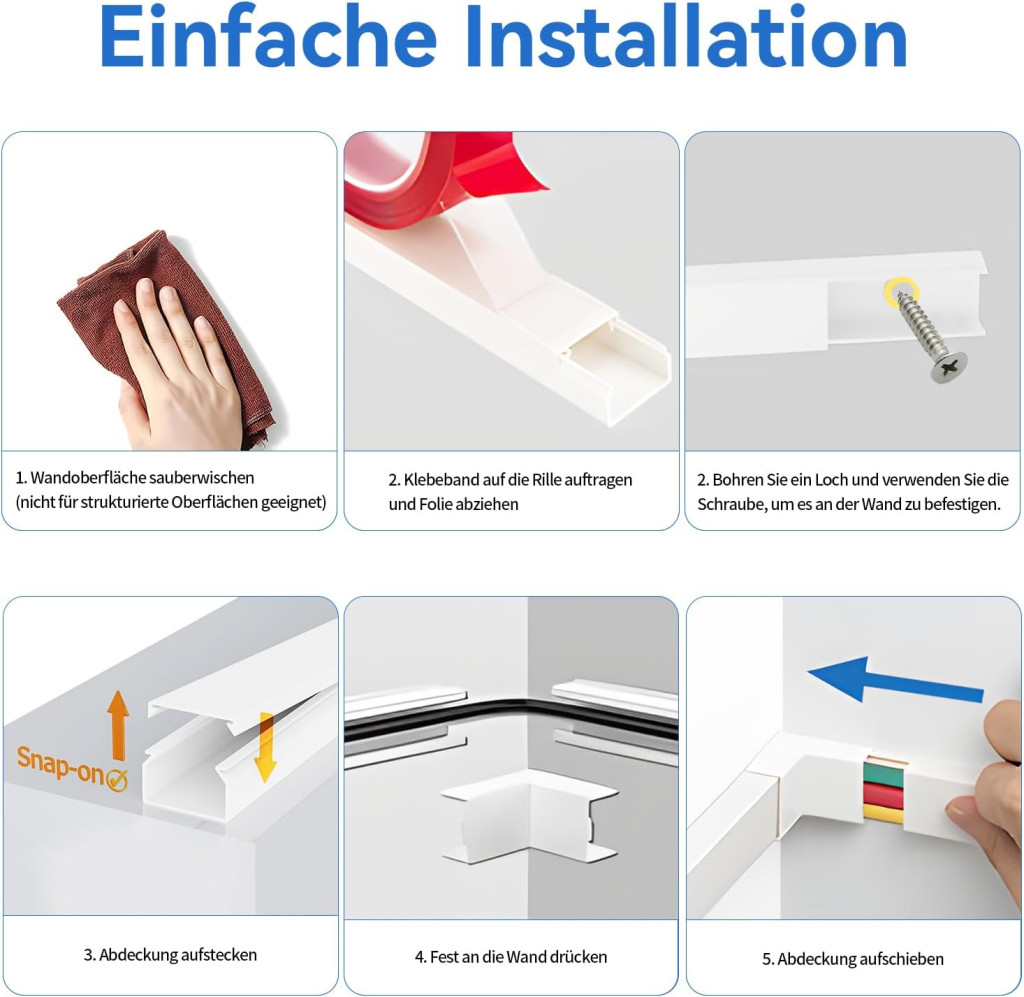 Einfache Installation

1. Wandoberfläche sauberwischen
(nicht für strukturierte Oberflächen geeignet)

2. Klebeband auf die Rille auftragen und Folie abziehen

2. Bohren Sie ein Loch und verwenden Sie die Schraube, um es an der Wand zu befestigen.

Snap-on

3. Abdeckung aufstecken

4. Fest an die Wand drücken

5. Abdeckung aufschieben