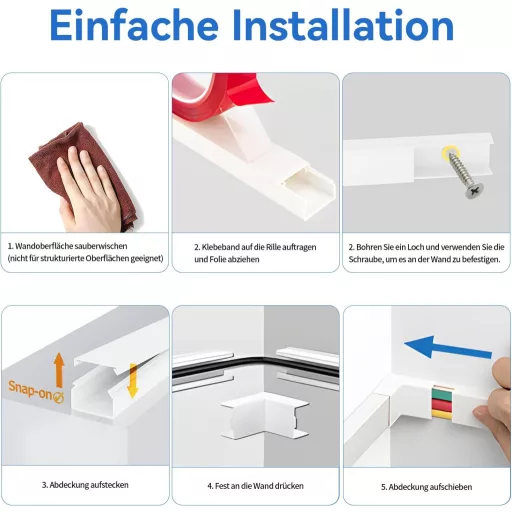 Einfache Installation

1. Wandoberfläche sauberwischen (nicht für strukturierte Oberflächen geeignet)

2. Klebeband auf die Rille auftragen und Folie abziehen

2. Bohren Sie ein Loch und verwenden Sie die Schraube, um es an der Wand zu befestigen.

Snap-on

3. Abdeckung aufstecken

4. Fest an die Wand drücken

5. Abdeckung aufschieben