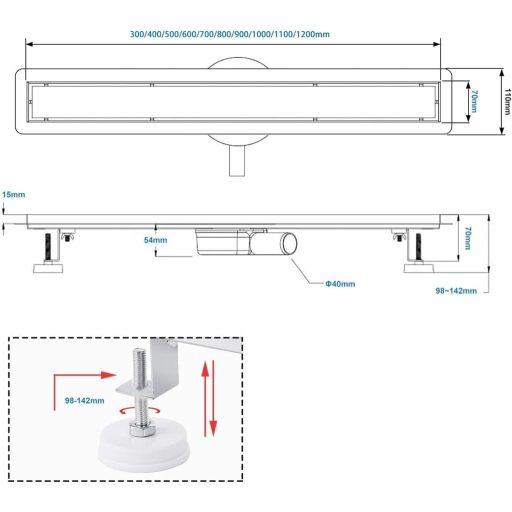 300/400/500/600/700/800/900/1000/1100/1200mm

70mm

110mm

15mm

54mm

70mm

Φ40mm

98~142mm

98-142mm