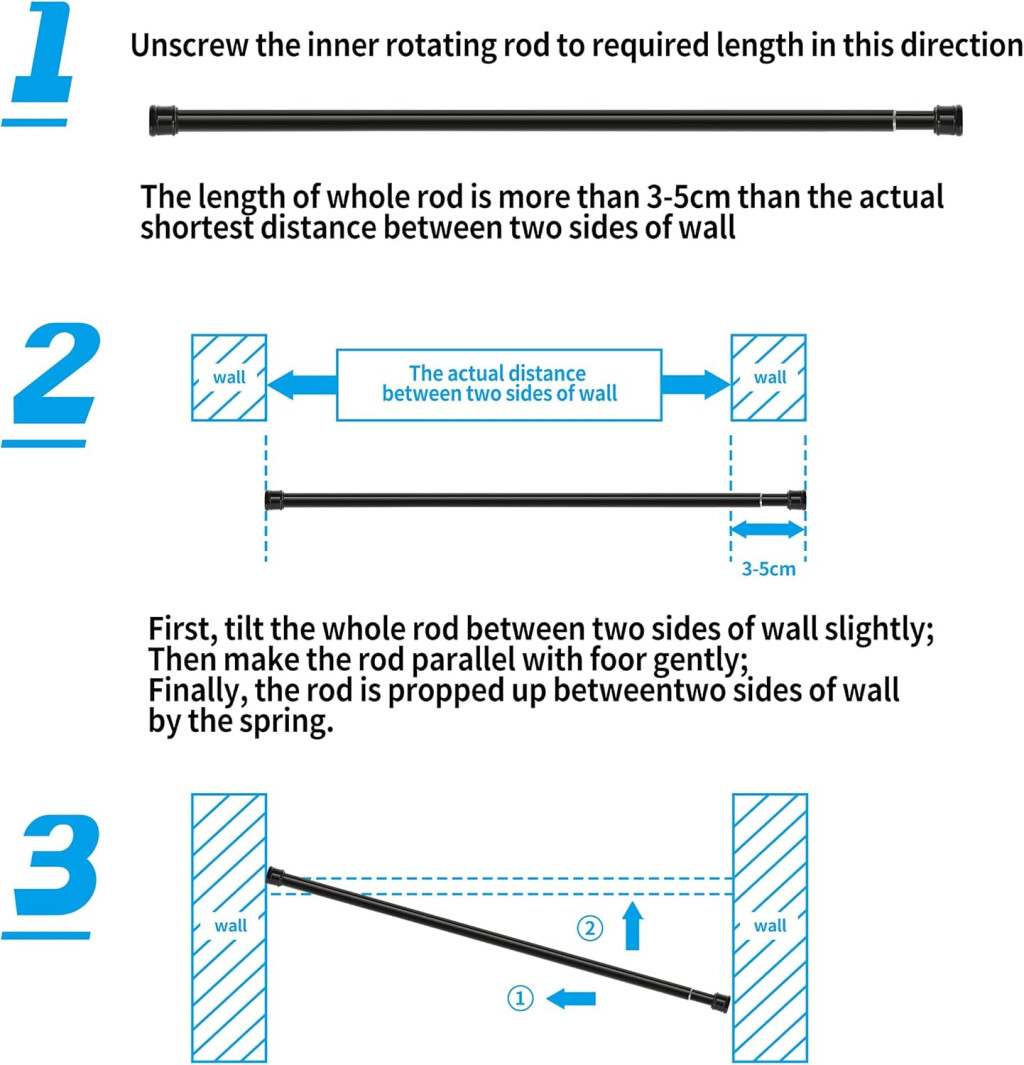 1

Unscrew the inner rotating rod to required length in this direction

The length of whole rod is more than 3-5cm than the actual shortest distance between two sides of wall

2

wall

The actual distance between two sides of wall

wall

3-5cm

First, tilt the whole rod between two sides of wall slightly;
Then make the rod parallel with foor gently;
Finally, the rod is propped up betweentwo sides of wall by the spring.

3

wall

② 

① 

wall