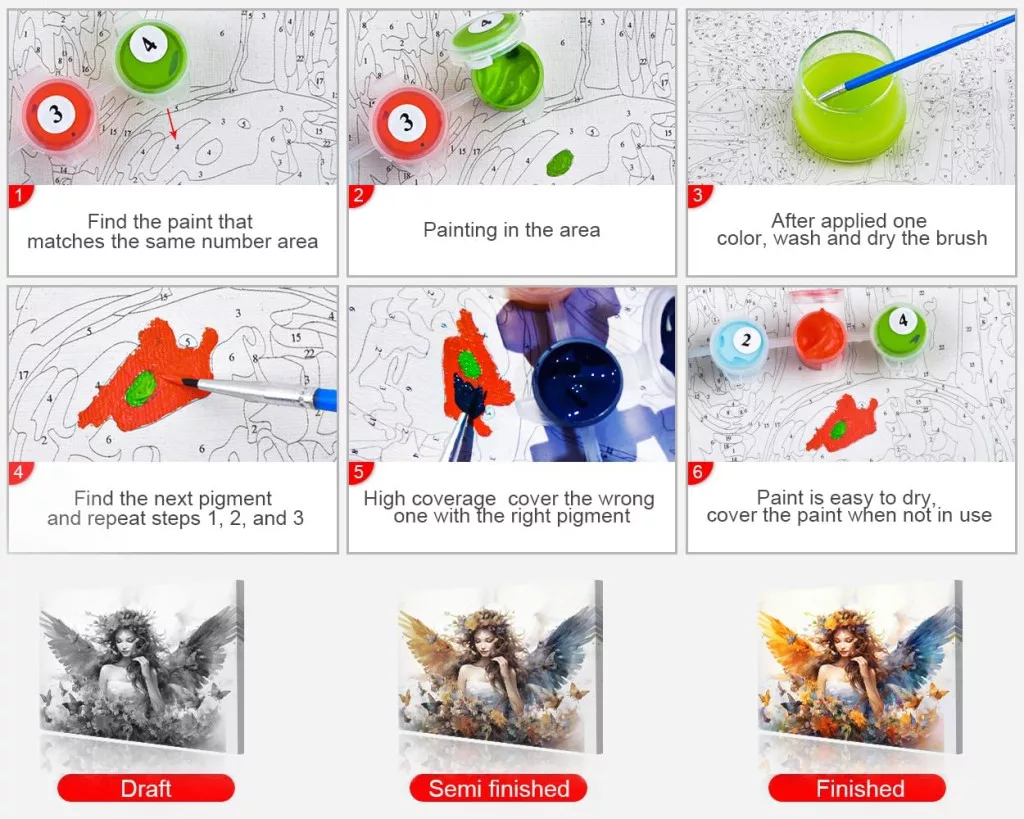 1
Find the paint that matches the same number area

2
Painting in the area

3
After applied one color, wash and dry the brush

4
Find the next pigment and repeat steps 1, 2, and 3

5
High coverage cover the wrong one with the right pigment

6
Paint is easy to dry, cover the paint when not in use

Draft

Semi finished

Finished