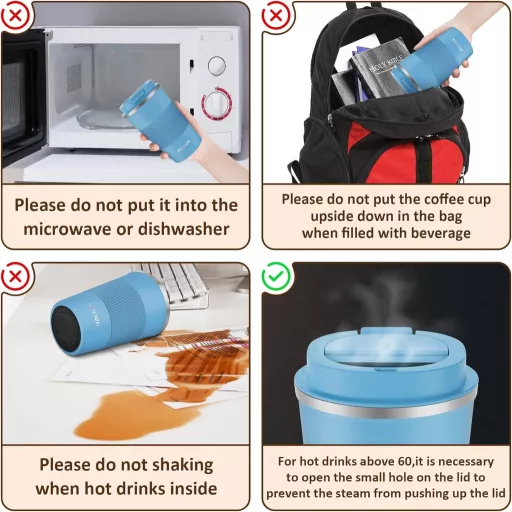 Please do not put it into the microwave or dishwasher

HOLY BIBLE

Please do not put the coffee cup upside down in the bag when filled with beverage

Please do not shaking when hot drinks inside

For hot drinks above 60,it is necessary to open the small hole on the lid to prevent the steam from pushing up the lid