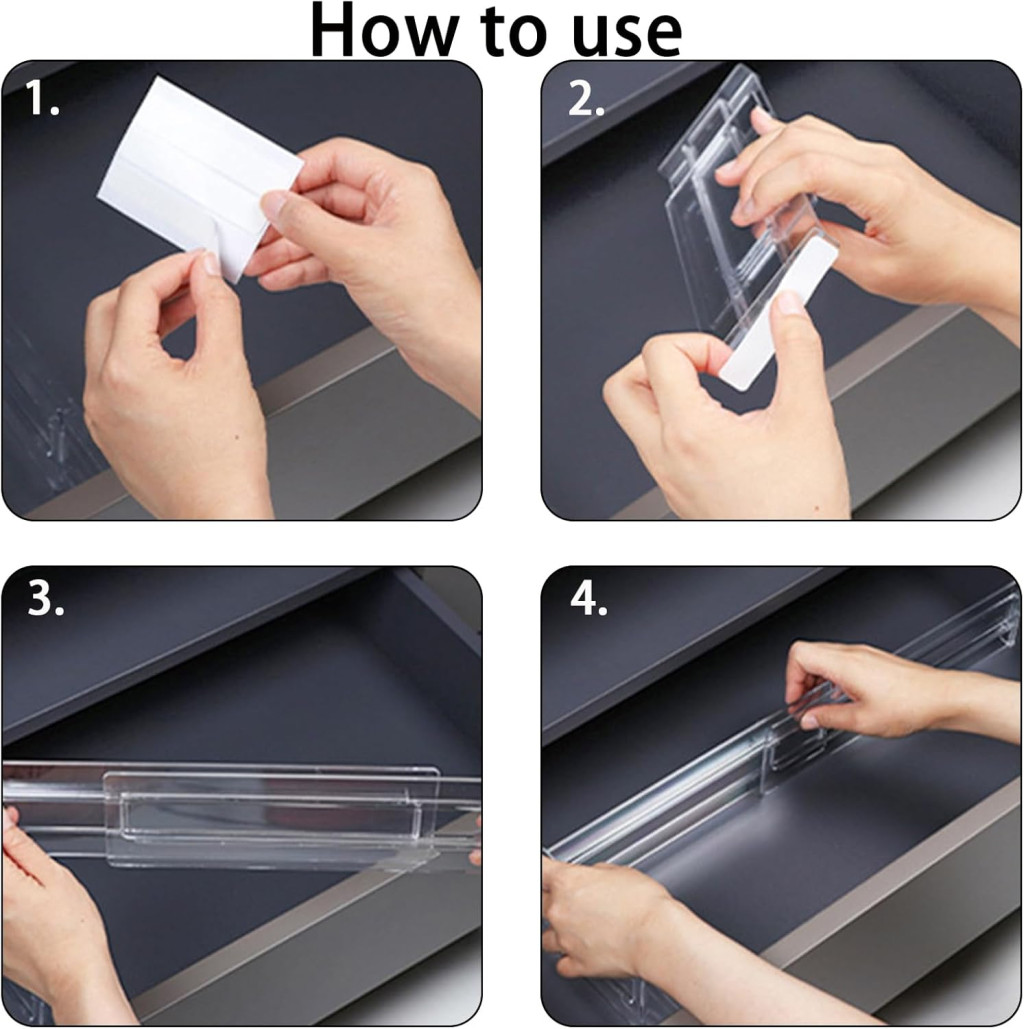 How to use

1.

2.

3.

4.