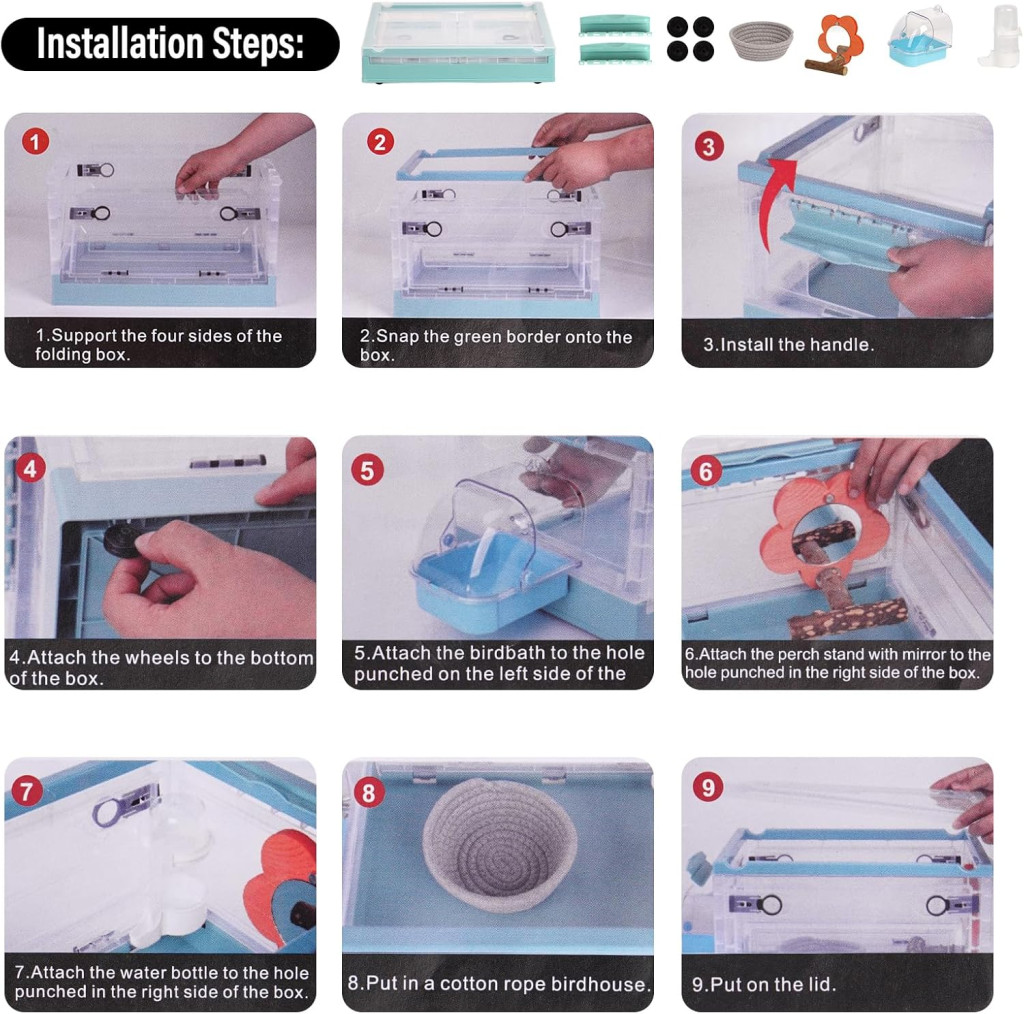 Installation Steps:

1

1.Support the four sides of the folding box.

2

2.Snap the green border onto the box.

3

3.Install the handle.

4

4.Attach the wheels to the bottom of the box.

5

5.Attach the birdbath to the hole punched on the left side of the

6

6.Attach the perch stand with mirror to the hole punched in the right side of the box.

7

7.Attach the water bottle to the hole punched in the right side of the box.

8

8.Put in a cotton rope birdhouse.

9

9.Put on the lid.