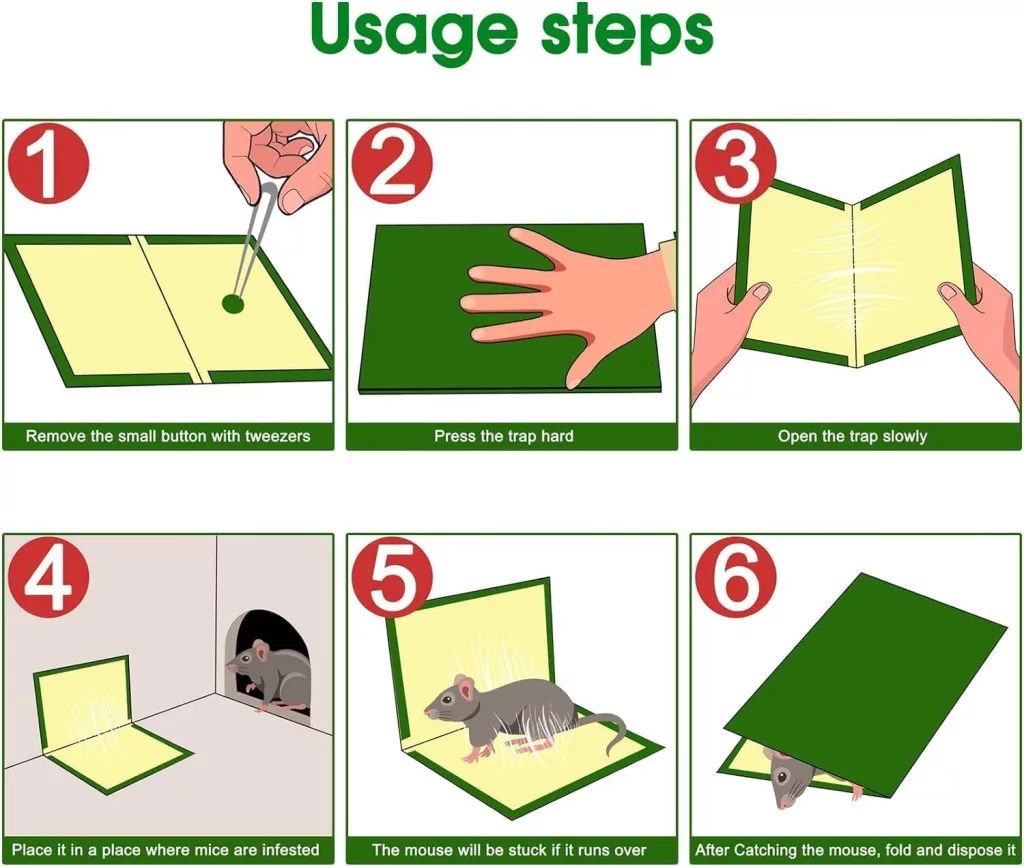 Usage steps

1
Remove the small button with tweezers

2
Press the trap hard

3
Open the trap slowly

4
Place it in a place where mice are infested

5
The mouse will be stuck if it runs over

6
After Catching the mouse, fold and dispose it