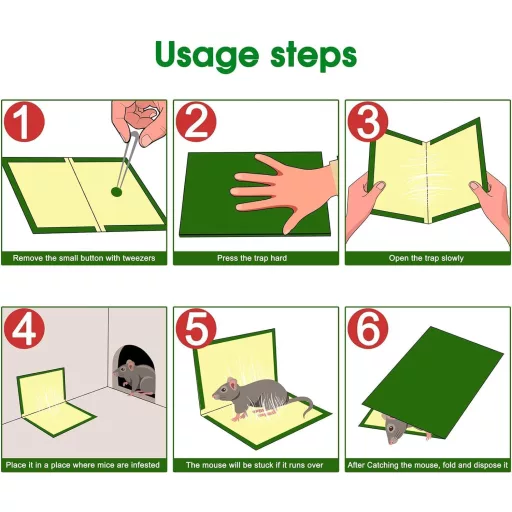 Usage steps

1
Remove the small button with tweezers

2
Press the trap hard

3
Open the trap slowly

4
Place it in a place where mice are infested

5
The mouse will be stuck if it runs over

6
After Catching the mouse, fold and dispose it