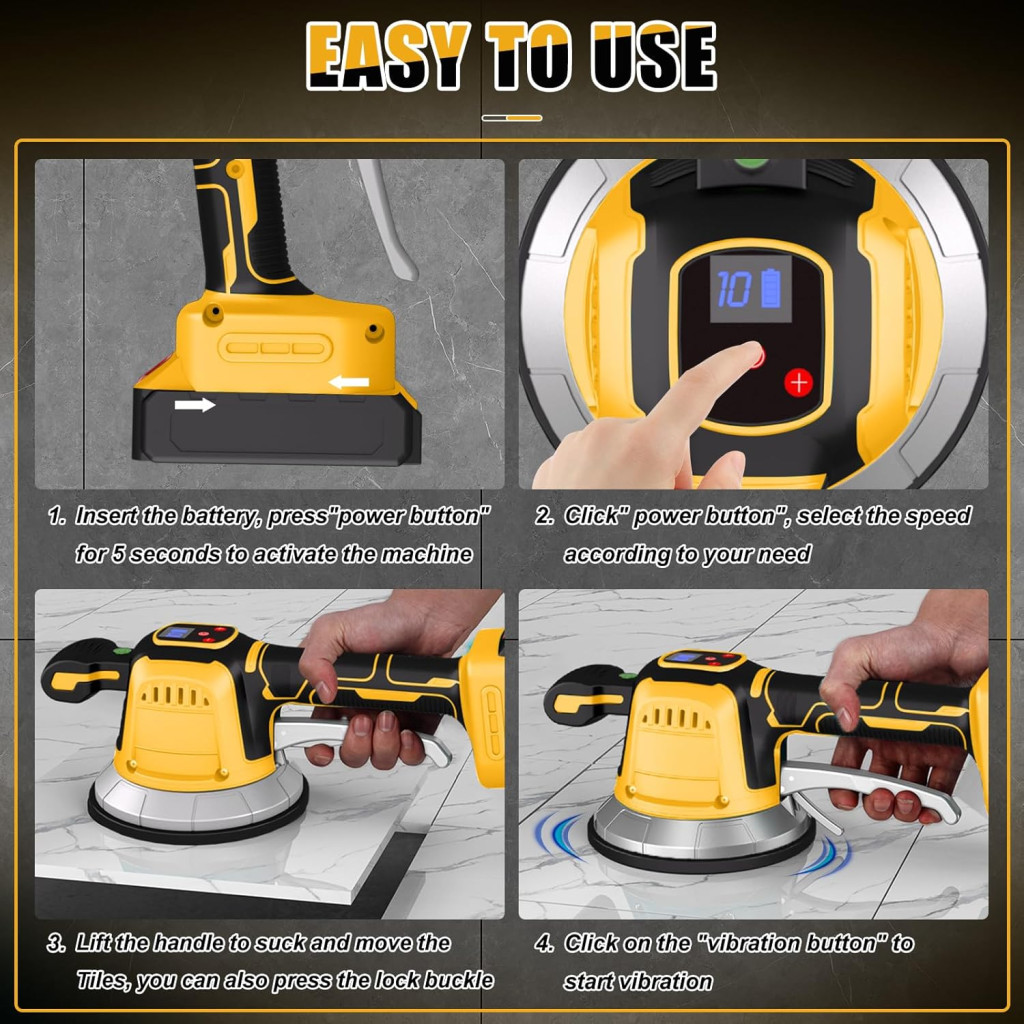 EASY TO USE

10

1. Insert the battery, press"power button" for 5 seconds to activate the machine

2. Click" power button", select the speed according to your need

3. Lift the handle to suck and move the Tiles, you can also press the lock buckle

4. Click on the "vibration button" to start vibration