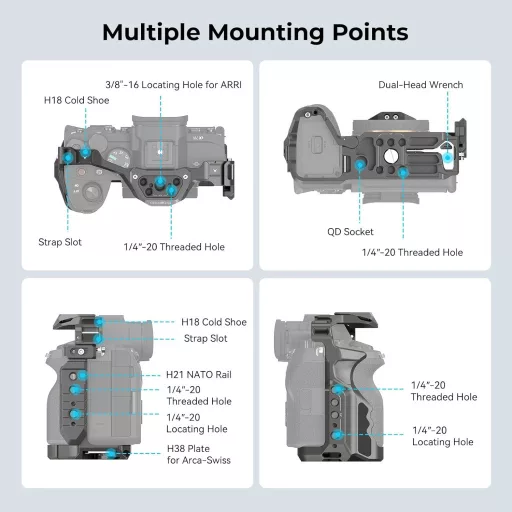 Multiple Mounting Points

3/8"-16 Locating Hole for ARRI

H18 Cold Shoe

Strap Slot

1/4"-20 Threaded Hole

Dual-Head Wrench

QD Socket

1/4"-20 Threaded Hole

H18 Cold Shoe

Strap Slot

H21 NATO Rail

1/4"-20 Threaded Hole

1/4"-20 Locating Hole

H38 Plate for Arca-Swiss

1/4"-20 Threaded Hole

1/4"-20 Locating Hole