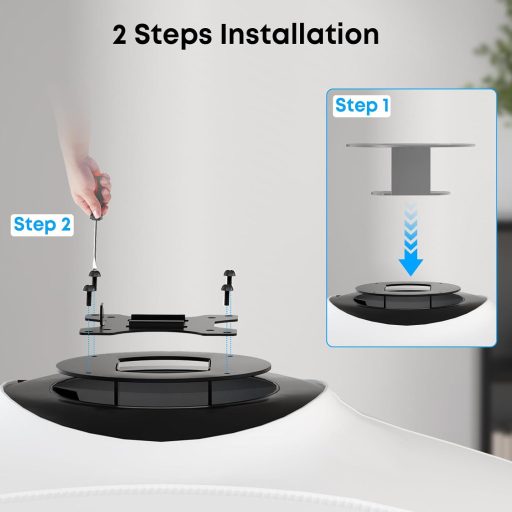 2 Steps Installation

Step 1

Step 2