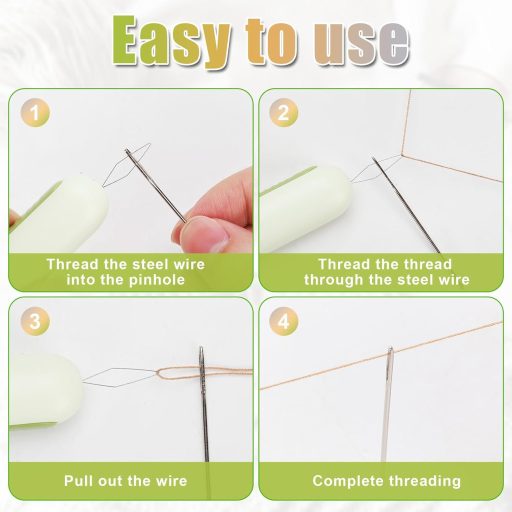 Easy to use

1

Thread the steel wire into the pinhole

2

Thread the thread through the steel wire

3

Pull out the wire

4

Complete threading