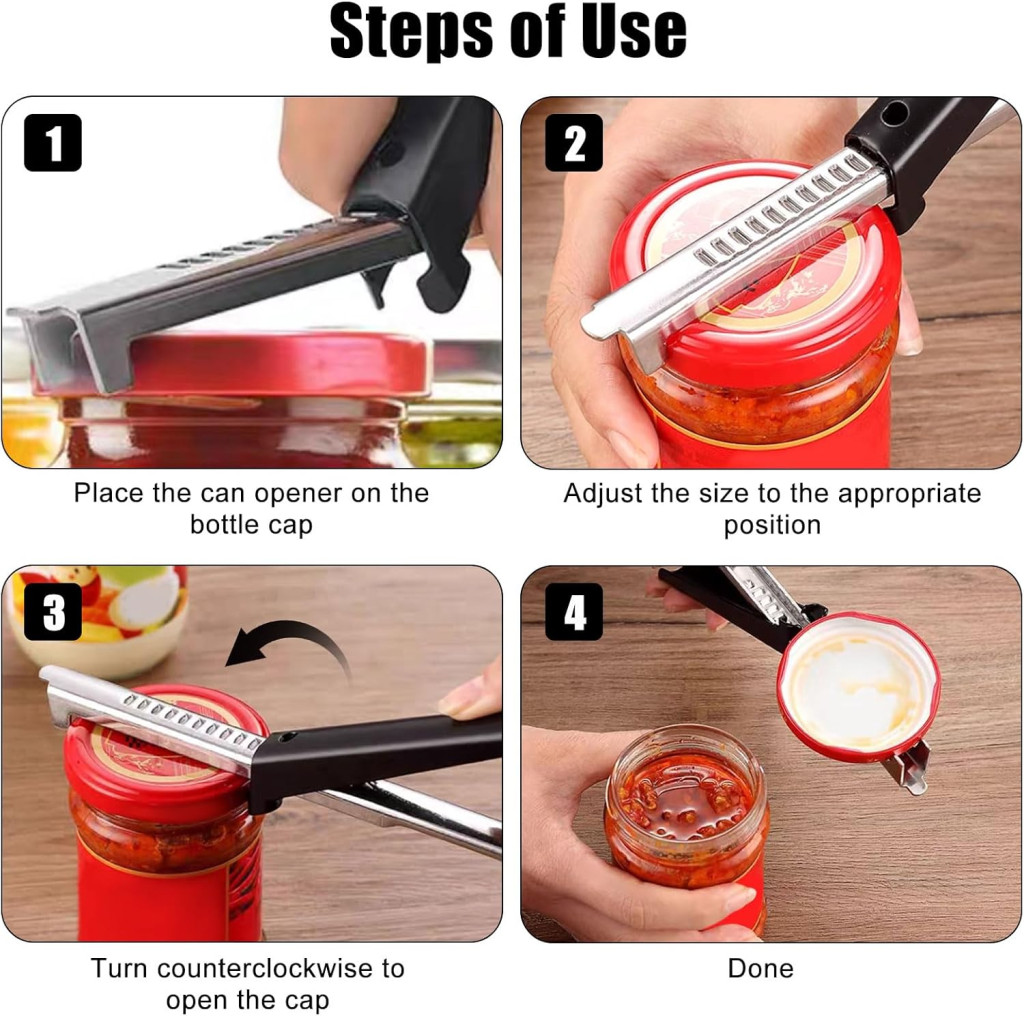 Steps of Use

1

Place the can opener on the bottle cap

2

Adjust the size to the appropriate position

3

Turn counterclockwise to open the cap

4

Done