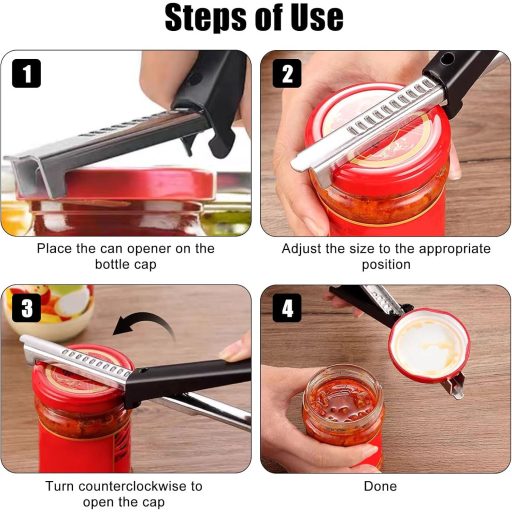 Steps of Use

1

Place the can opener on the bottle cap

2

Adjust the size to the appropriate position

3

Turn counterclockwise to open the cap

4

Done