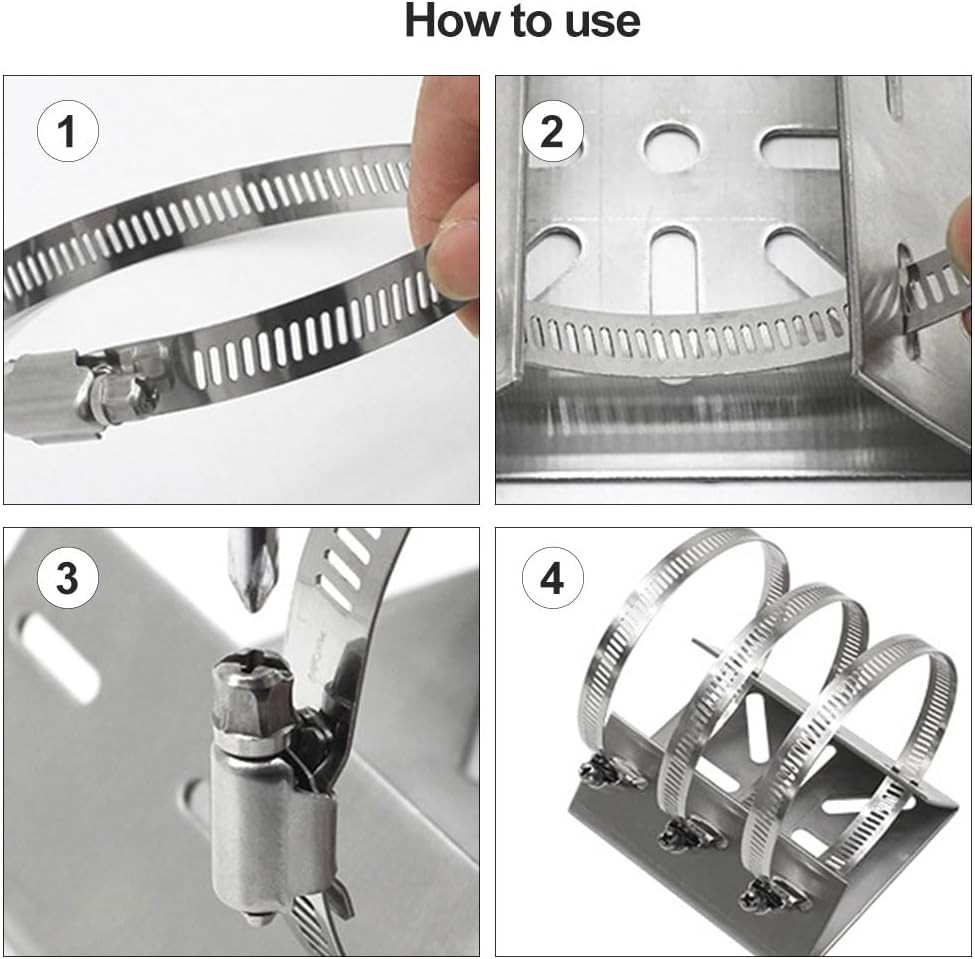 How to use

1

2

3

4