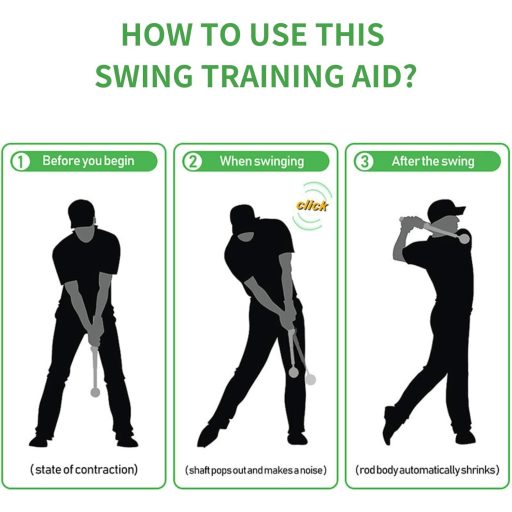 HOW TO USE THIS SWING TRAINING AID?

1 Before you begin

(state of contraction)

2 When swinging

click

(shaft pops out and makes a noise)

3 After the swing

(rod body automatically shrinks)