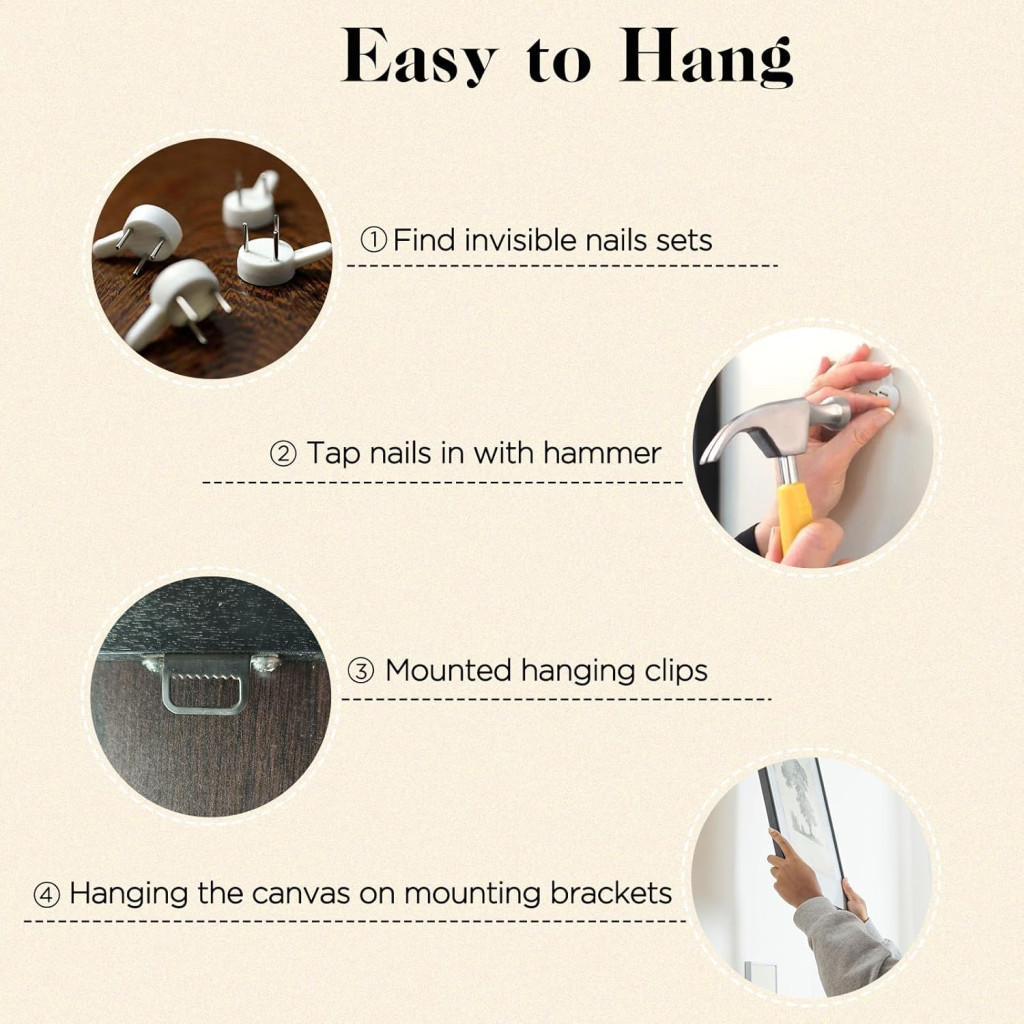 Easy to Hang

① Find invisible nails sets

② Tap nails in with hammer

③ Mounted hanging clips

④ Hanging the canvas on mounting brackets