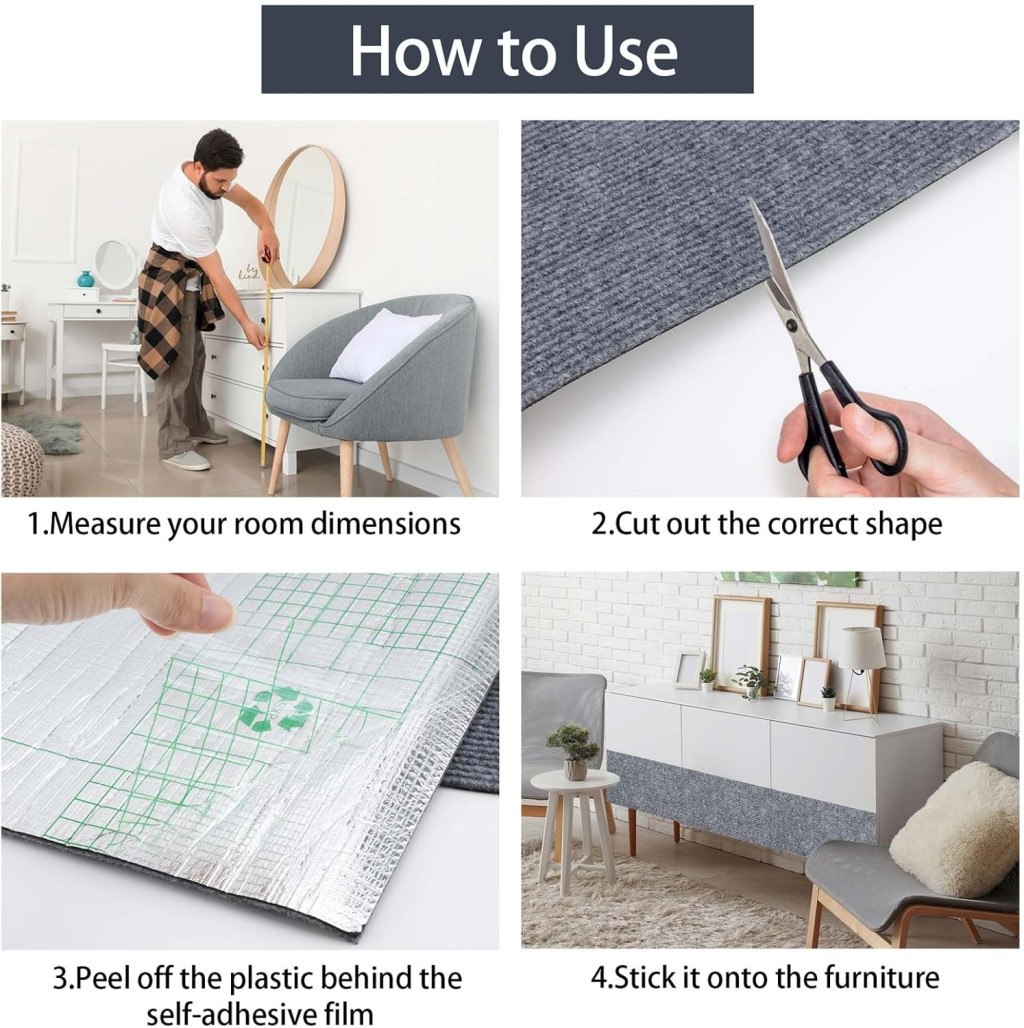 How to Use

1.Measure your room dimensions

2.Cut out the correct shape

3.Peel off the plastic behind the self-adhesive film

4.Stick it onto the furniture