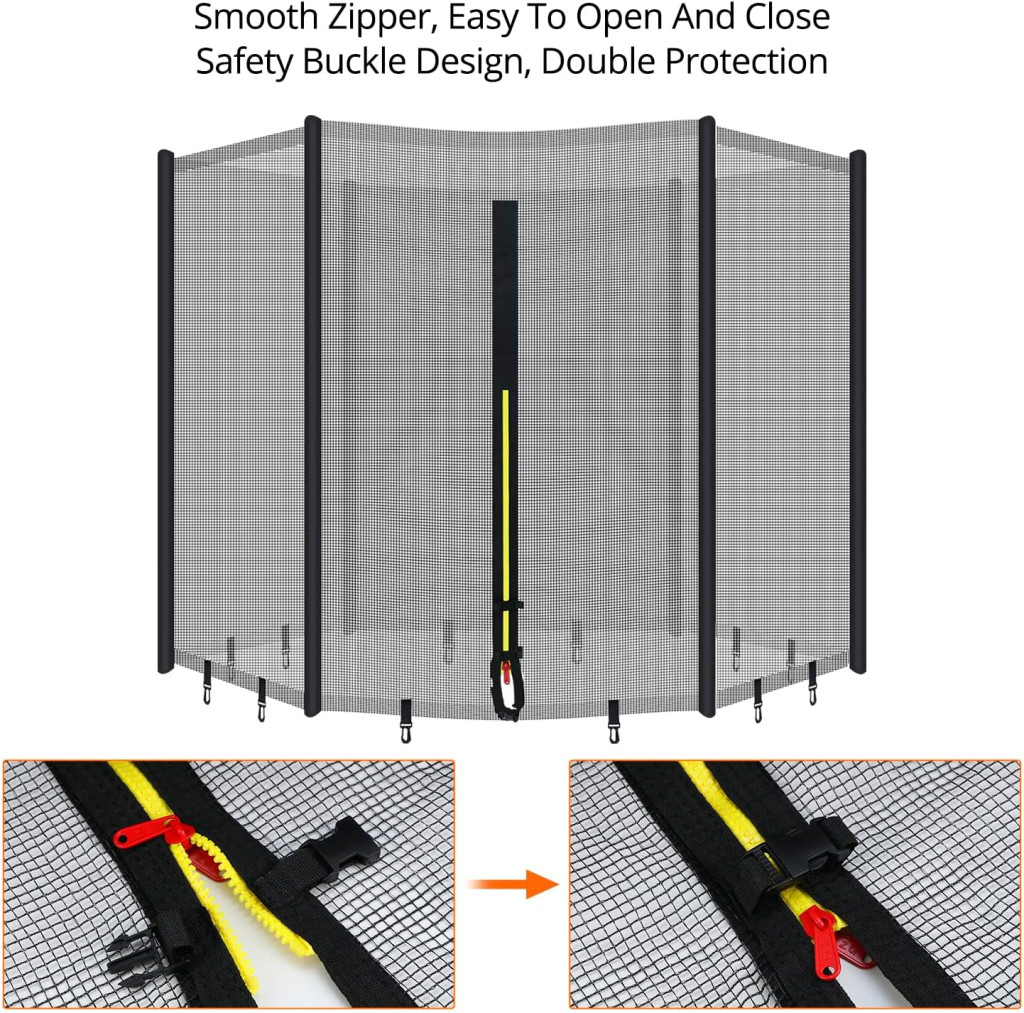 Smooth Zipper, Easy To Open And Close
Safety Buckle Design, Double Protection