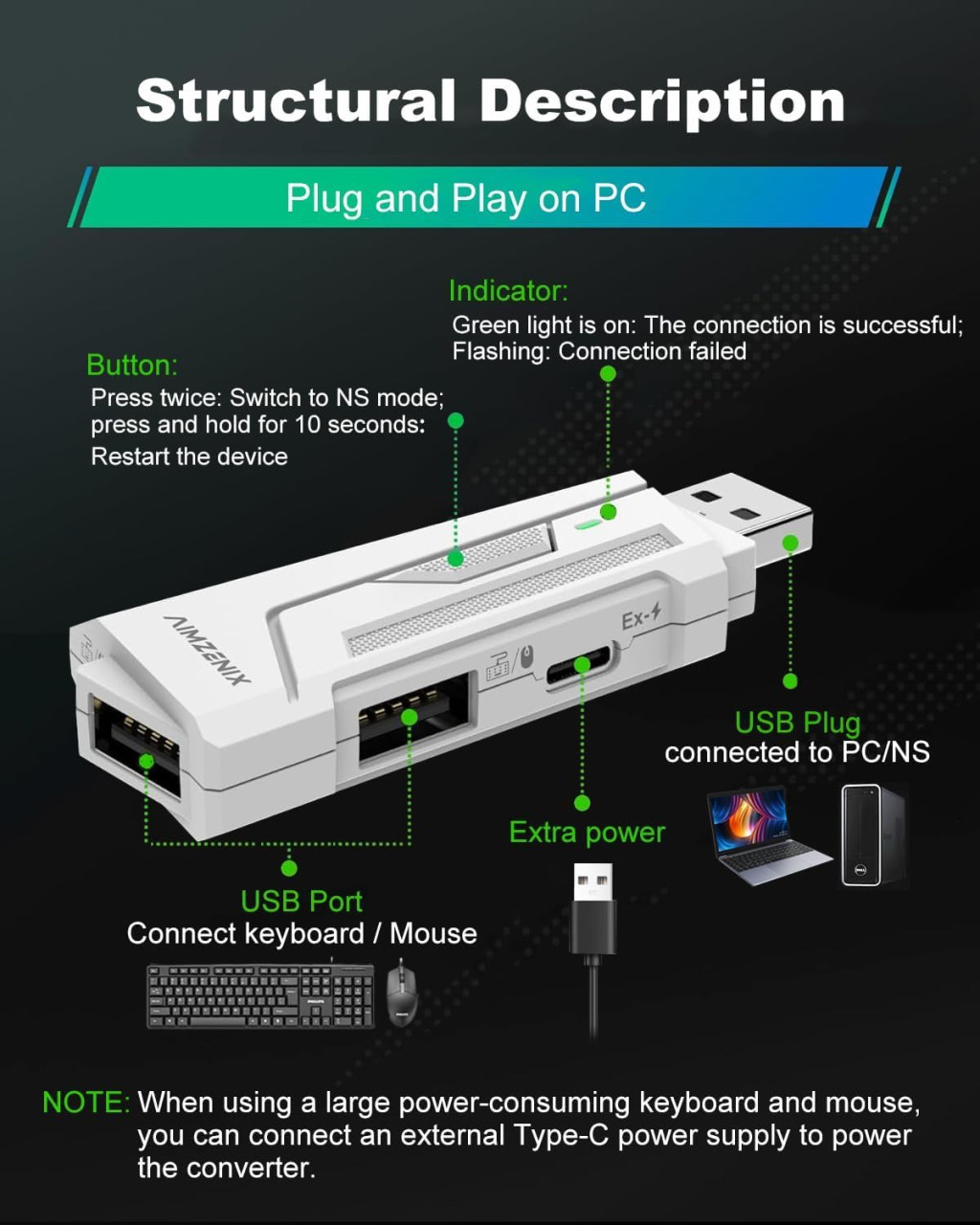 Structural Description

Plug and Play on PC

Indicator:
Green light is on: The connection is successful; Flashing: Connection failed

Button:
Press twice: Switch to NS mode; press and hold for 10 seconds: Restart the device

AIMZENIX

Ex-

USB Plug
connected to PC/NS

Extra power

USB Port
Connect keyboard / Mouse

NOTE: When using a large power-consuming keyboard and mouse, you can connect an external Type-C power supply to power the converter.