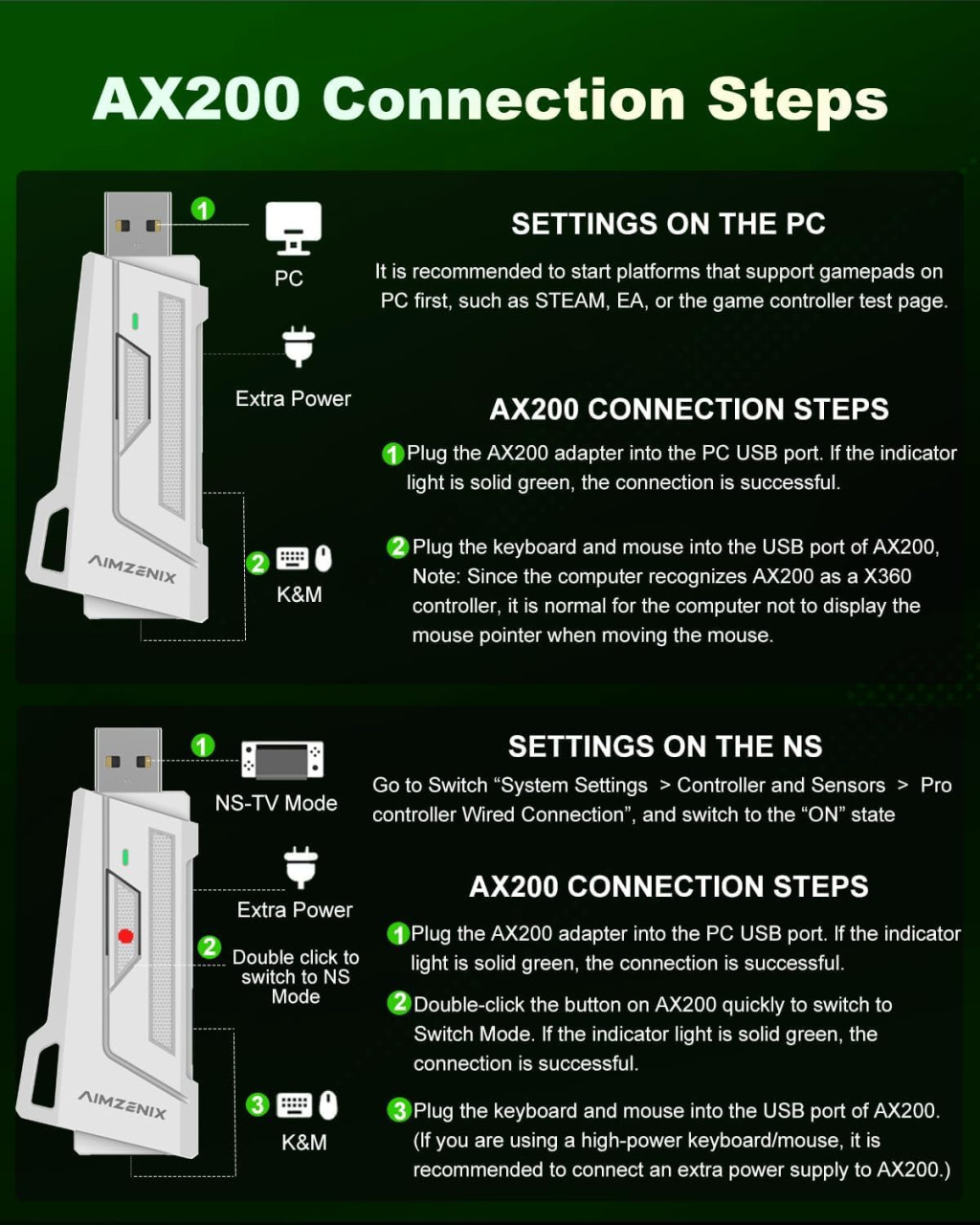 AX200 Connection Steps

1
PC
Extra Power
AIMZENIX
2
K&M

SETTINGS ON THE PC

It is recommended to start platforms that support gamepads on PC first, such as STEAM, EA, or the game controller test page.

AX200 CONNECTION STEPS

1 Plug the AX200 adapter into the PC USB port. If the indicator light is solid green, the connection is successful.

2 Plug the keyboard and mouse into the USB port of AX200, Note: Since the computer recognizes AX200 as a X360 controller, it is normal for the computer not to display the mouse pointer when moving the mouse.

1
NS-TV Mode
Extra Power
2
Double click to switch to NS Mode
AIMZENIX
3
K&M

SETTINGS ON THE NS

Go to Switch "System Settings > Controller and Sensors > Pro controller Wired Connection", and switch to the "ON" state

AX200 CONNECTION STEPS

1 Plug the AX200 adapter into the PC USB port. If the indicator light is solid green, the connection is successful.

2 Double-click the button on AX200 quickly to switch to Switch Mode. If the indicator light is solid green, the connection is successful.

3 Plug the keyboard and mouse into the USB port of AX200. (If you are using a high-power keyboard/mouse, it is recommended to connect an extra power supply to AX200.)