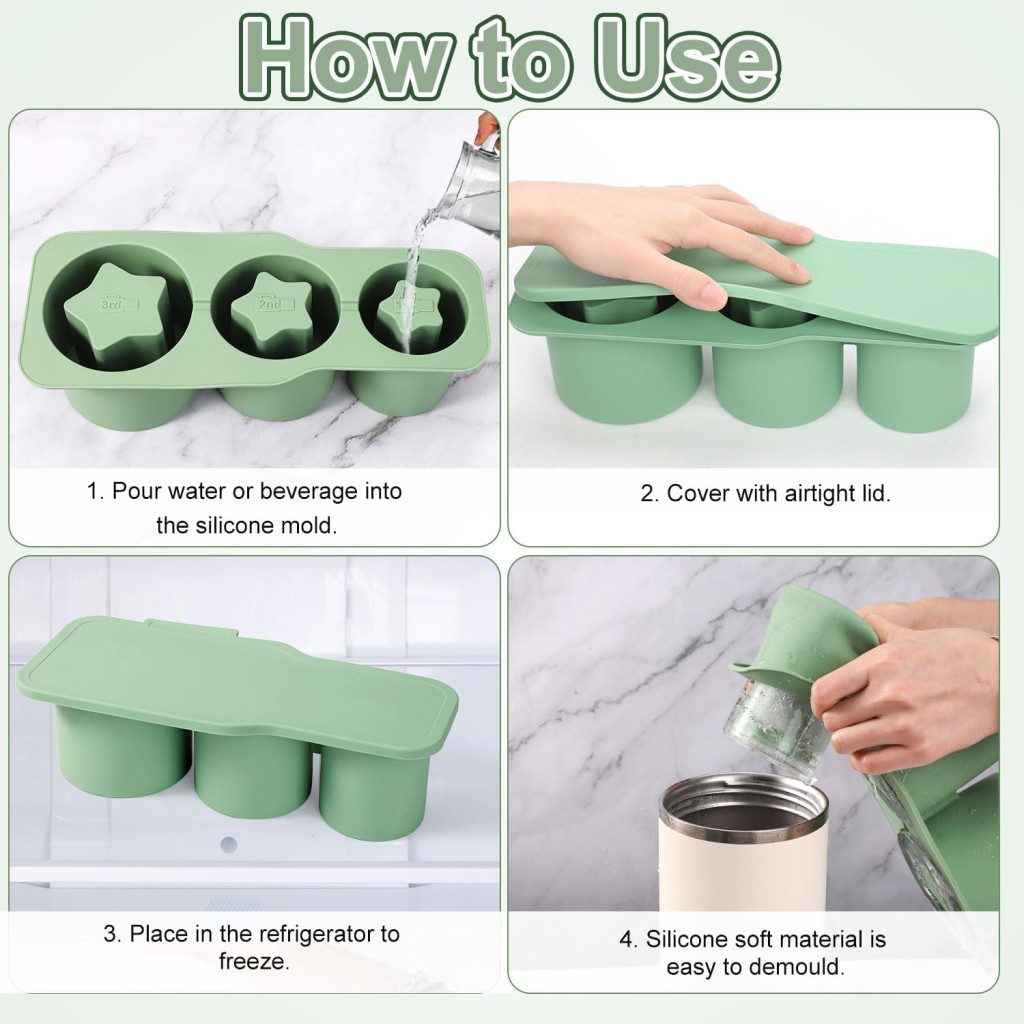 How to Use

3rd

2nd

1. Pour water or beverage into the silicone mold.

2. Cover with airtight lid.

3. Place in the refrigerator to freeze.

4. Silicone soft material is easy to demould.