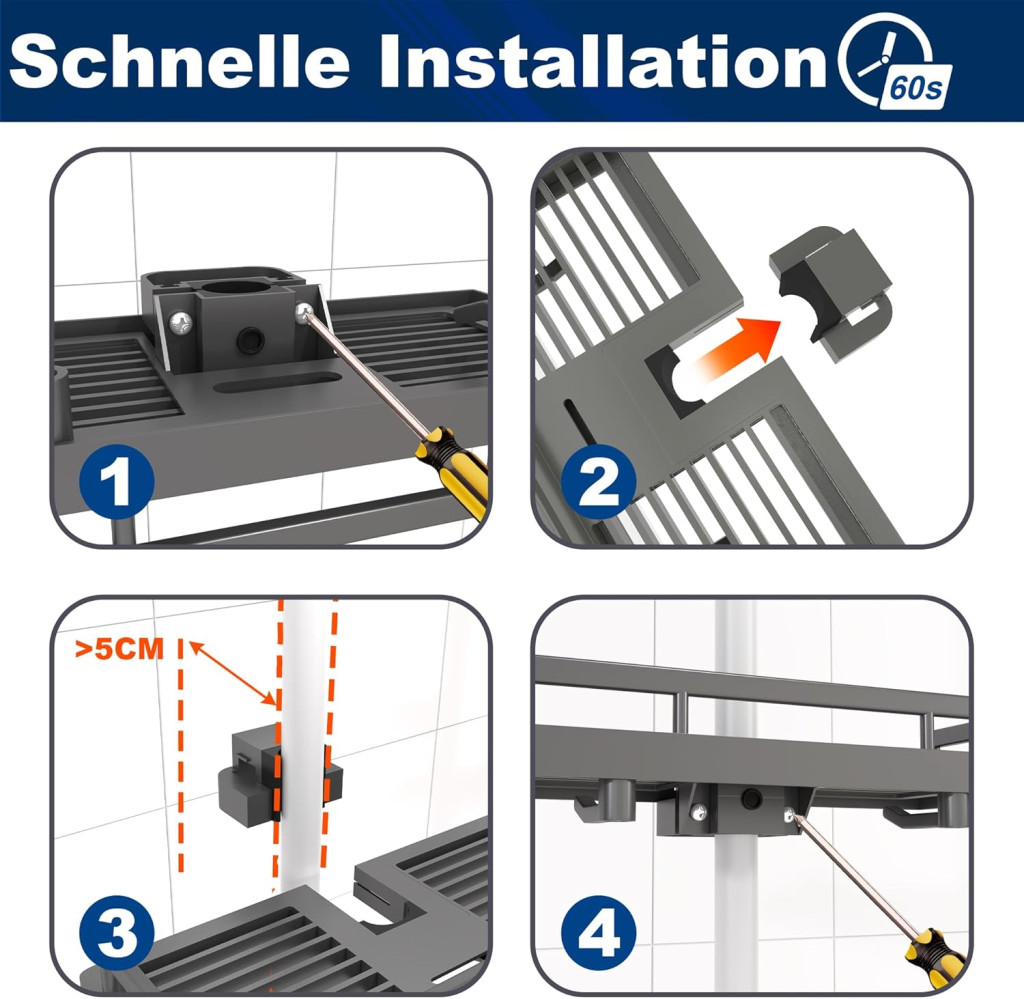 Schnelle Installation

60s

1

2

>5CM

3

4