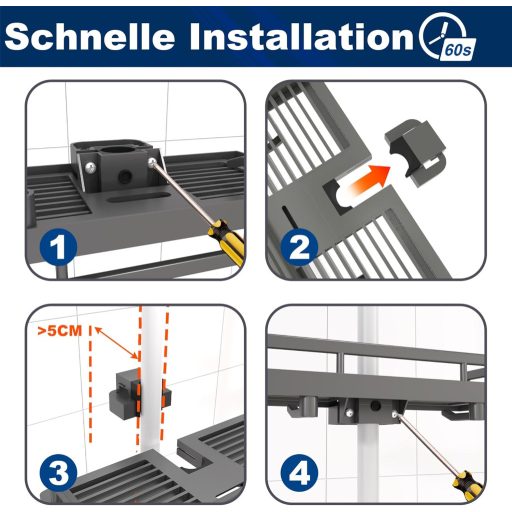 Schnelle Installation 60s

1

2

>5CM

3

4