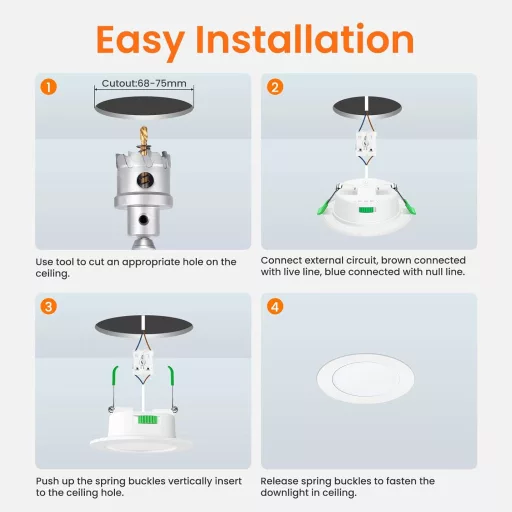 Easy Installation

1

Cutout:68-75mm

Use tool to cut an appropriate hole on the ceiling.

2

Connect external circuit, brown connected with live line, blue connected with null line.

3

Push up the spring buckles vertically insert to the ceiling hole.

4

Release spring buckles to fasten the downlight in ceiling.