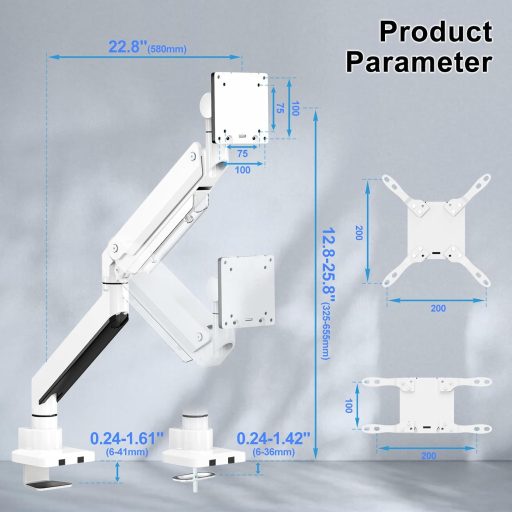 Product Parameter

22.8"(580mm)

75
100
75
100

12.8-25.8"(325-655mm)

200
200

100
200

0.24-1.61"
(6-41mm)

0.24-1.42"
(6-36mm)