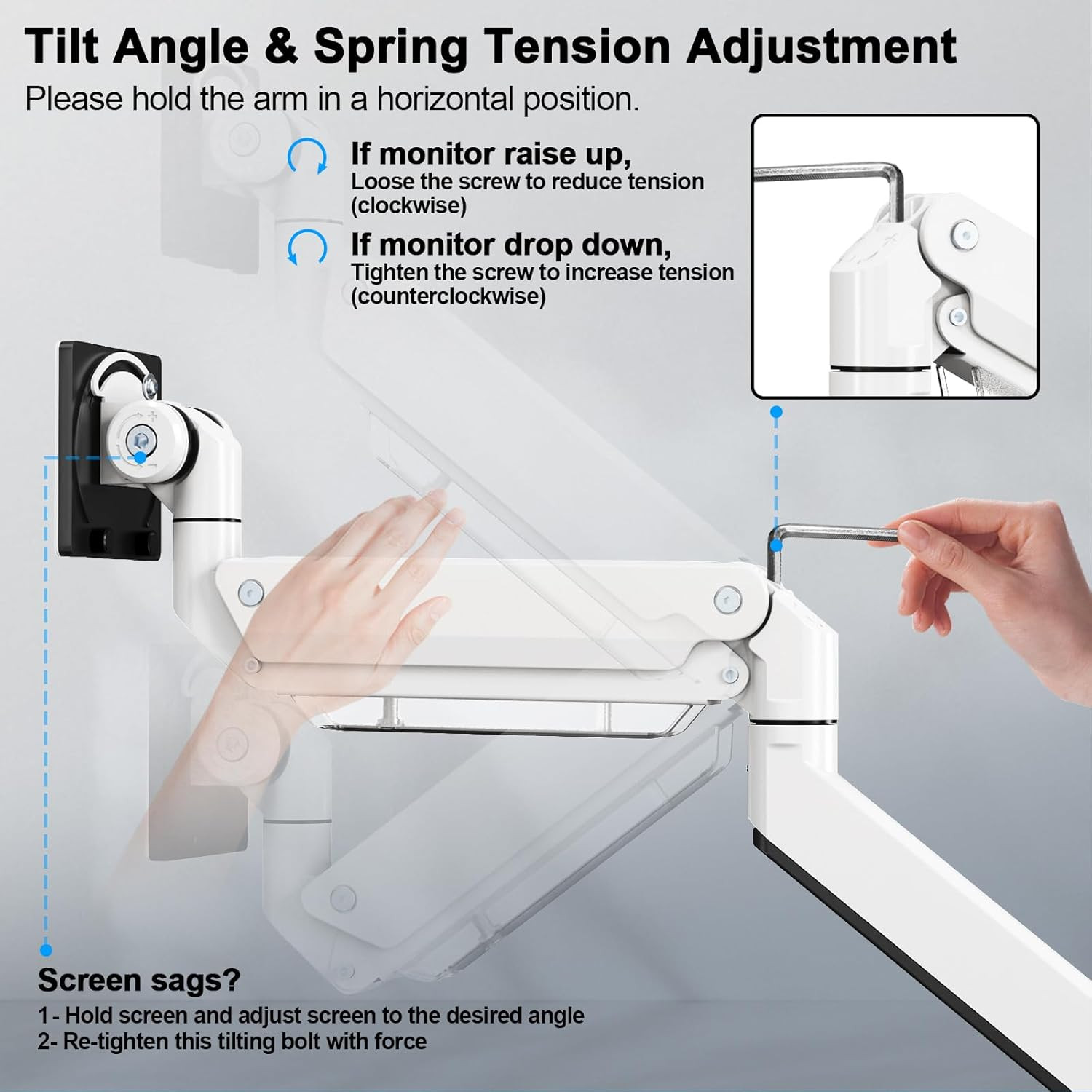 Tilt Angle & Spring Tension Adjustment

Please hold the arm in a horizontal position.

If monitor raise up,
Loose the screw to reduce tension (clockwise)

If monitor drop down,
Tighten the screw to increase tension (counterclockwise)

Screen sags?
1- Hold screen and adjust screen to the desired angle
2- Re-tighten this tilting bolt with force