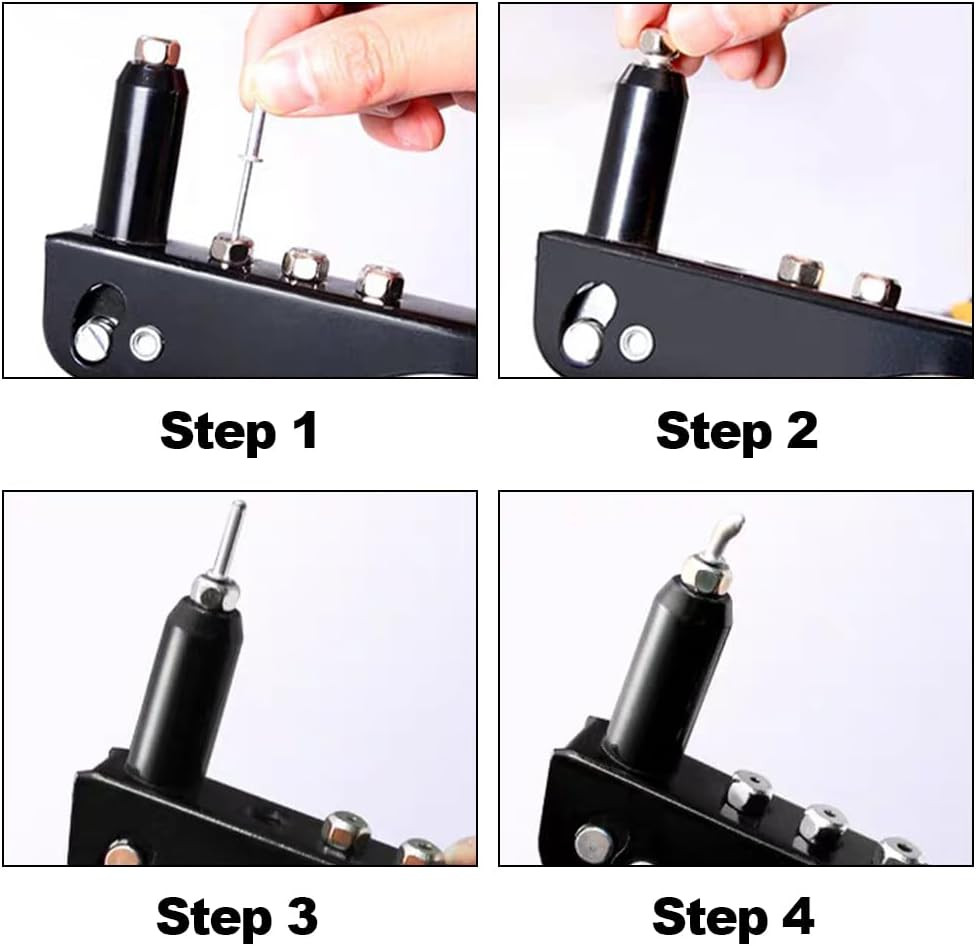 Step 1

Step 2

Step 3

Step 4