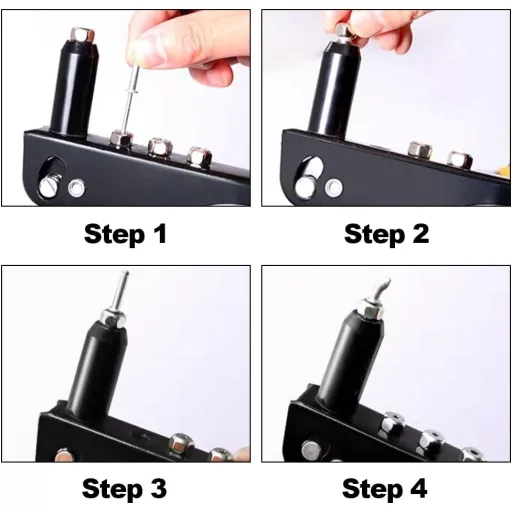 Step 1

Step 2

Step 3

Step 4