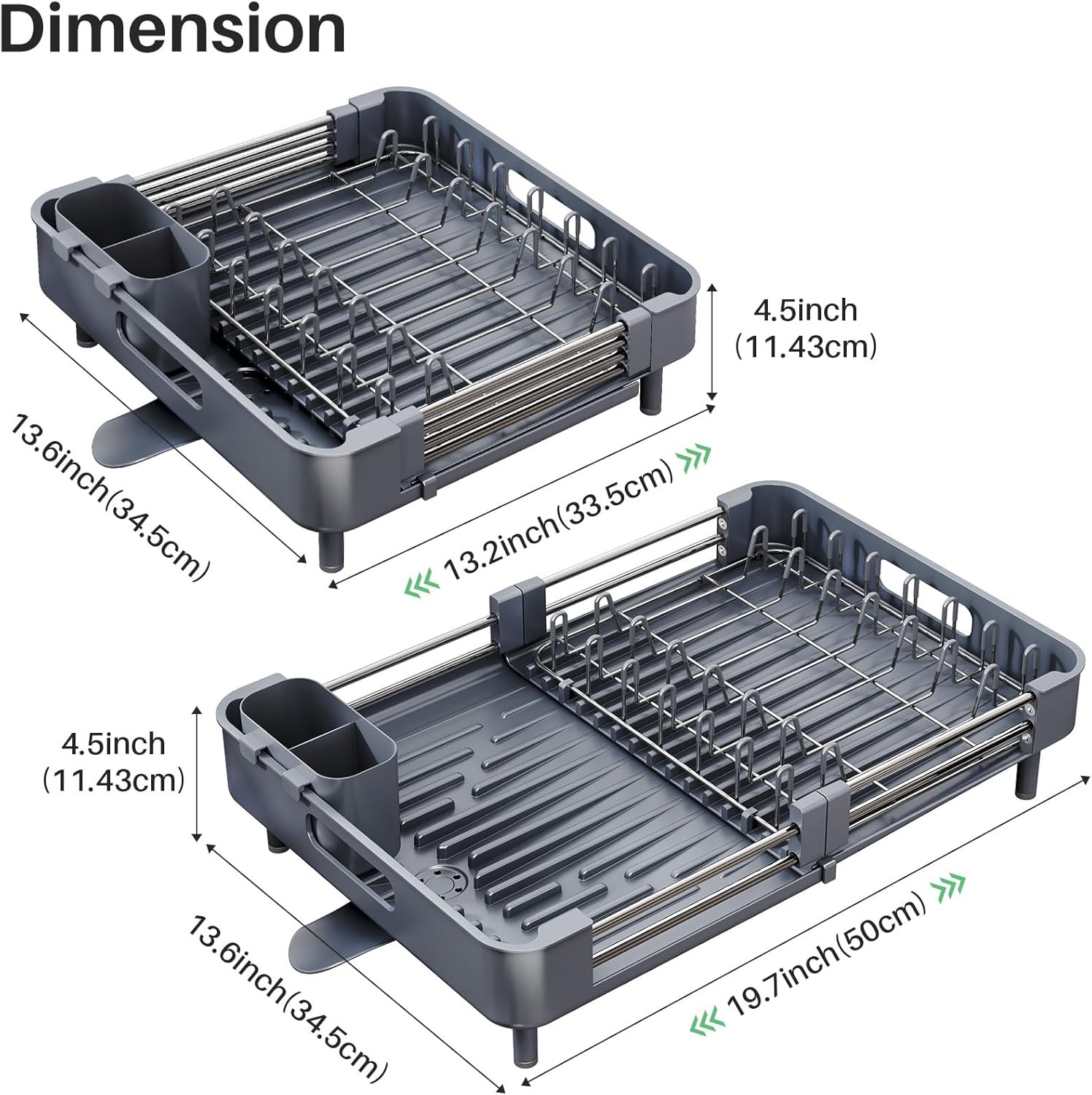 Dimension

4.5inch
(11.43cm)

13.6inch(34.5cm)

13.2inch(33.5cm)

4.5inch
(11.43cm)

13.6inch(34.5cm)

19.7inch(50cm)